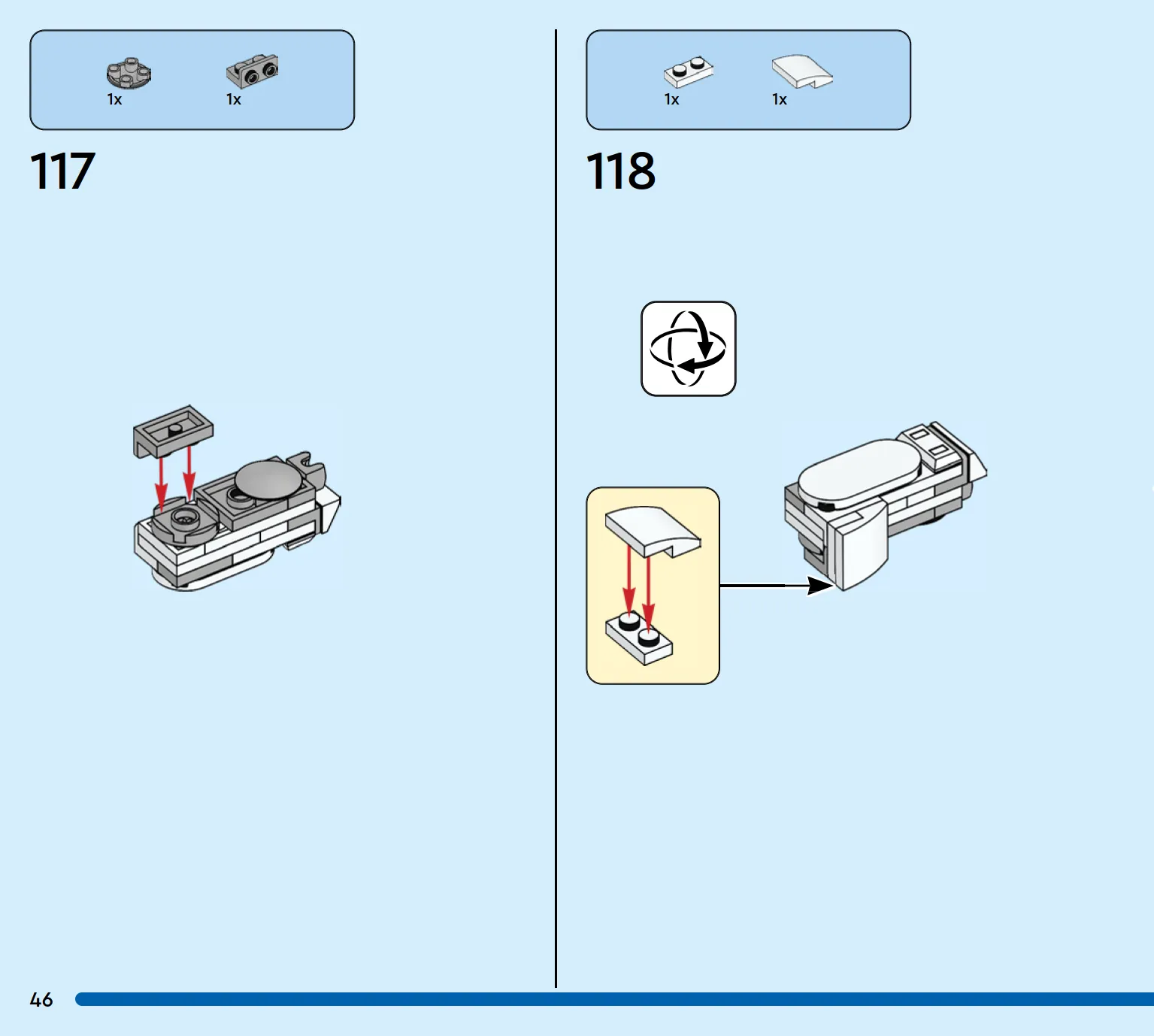 1x 1x

117

1x 1x

118

46