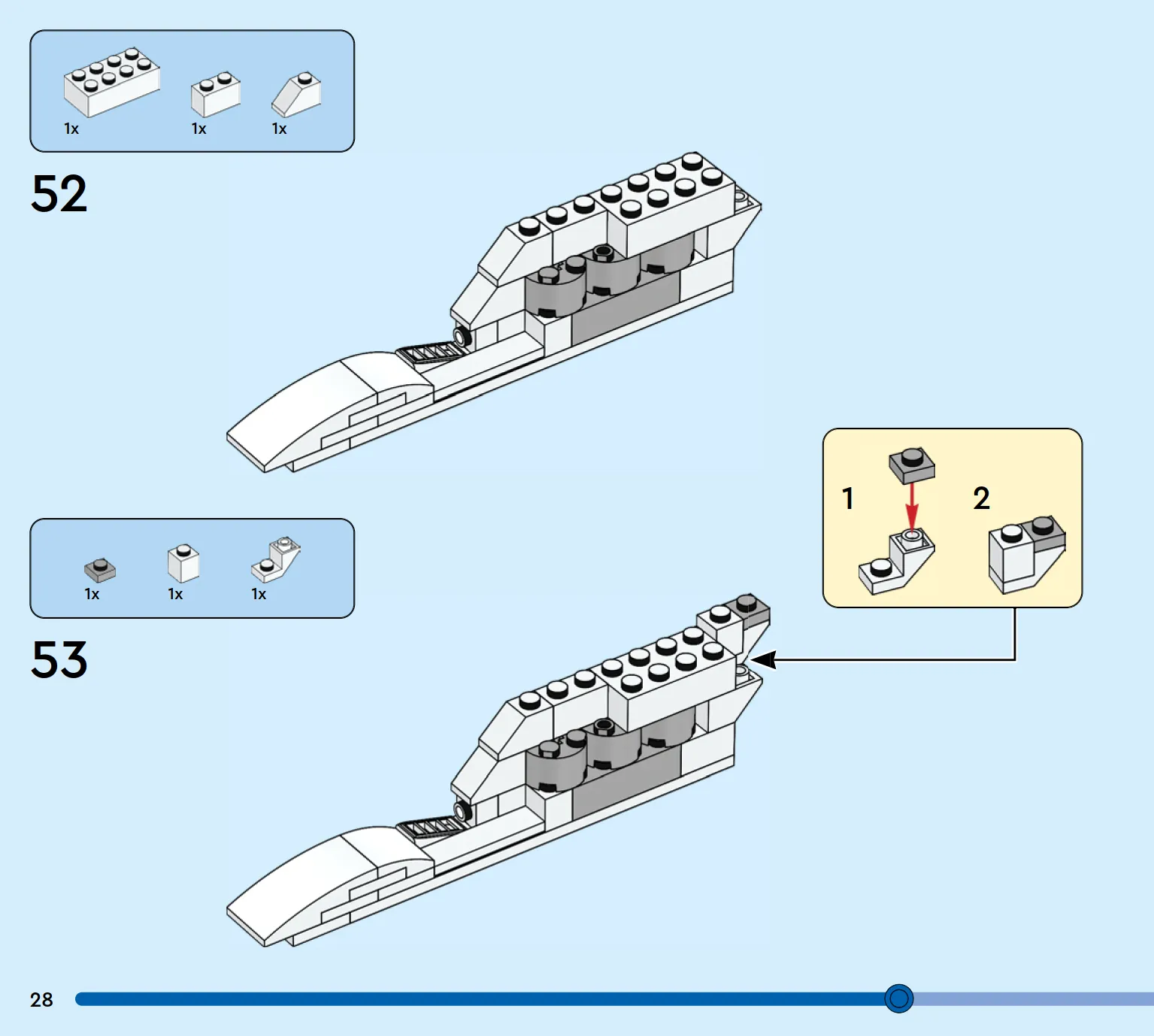 1x 1x 1x

52

1x 1x 1x

53

1

2

28