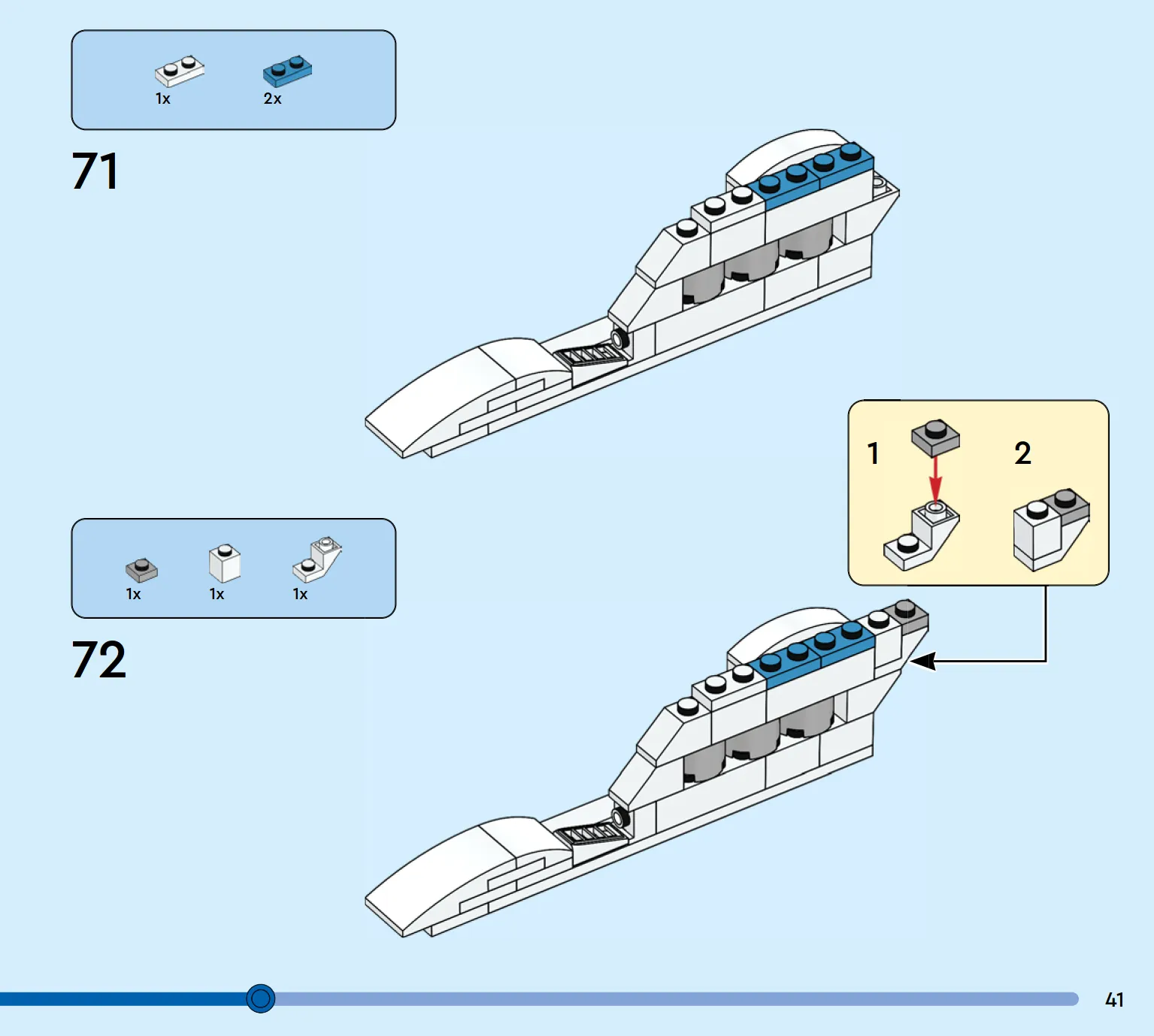 1x 2x

71

1 2

1x 1x 1x

72

41