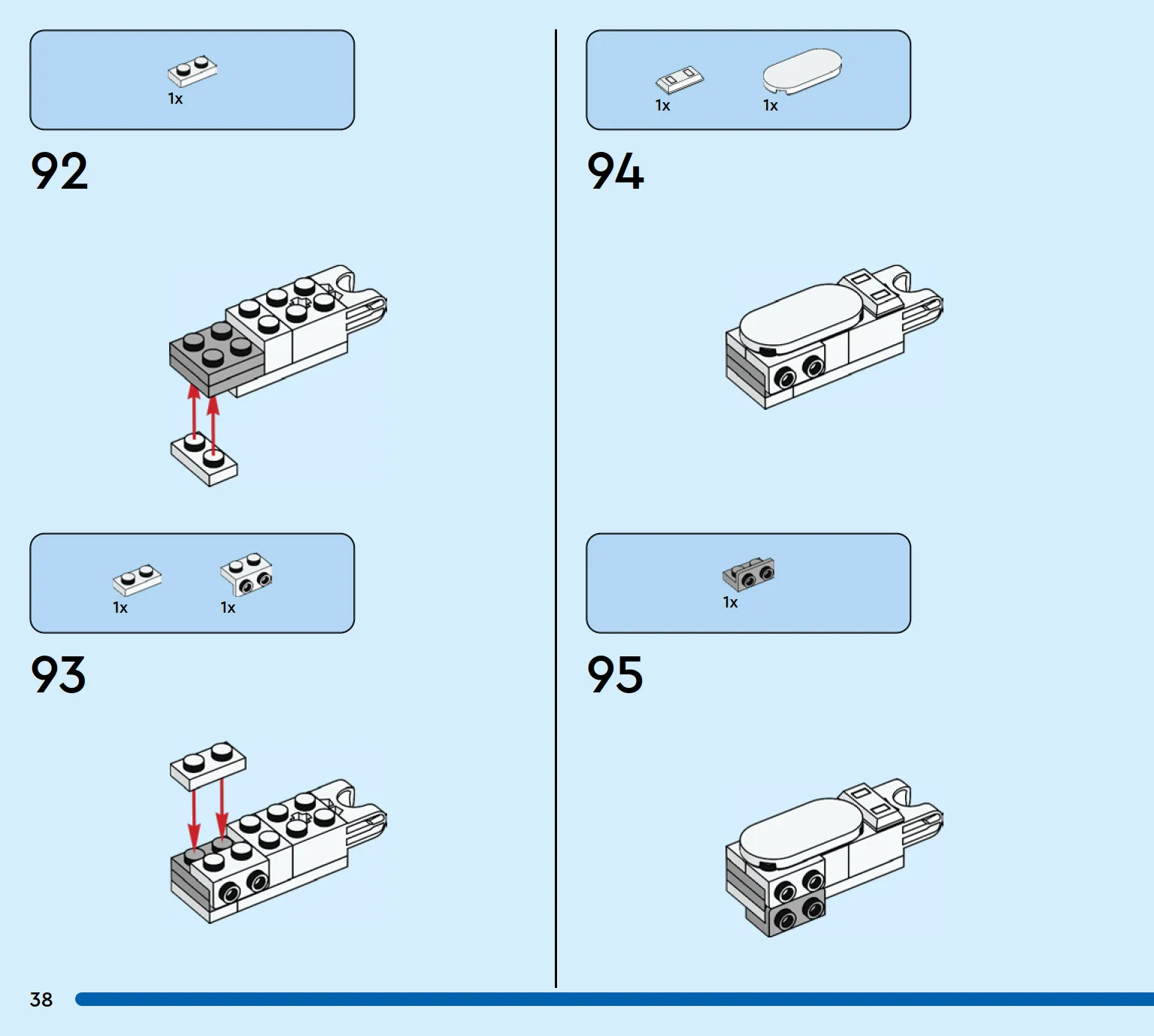 1x

92

1x 1x

93

1x 1x

94

1x

95

38