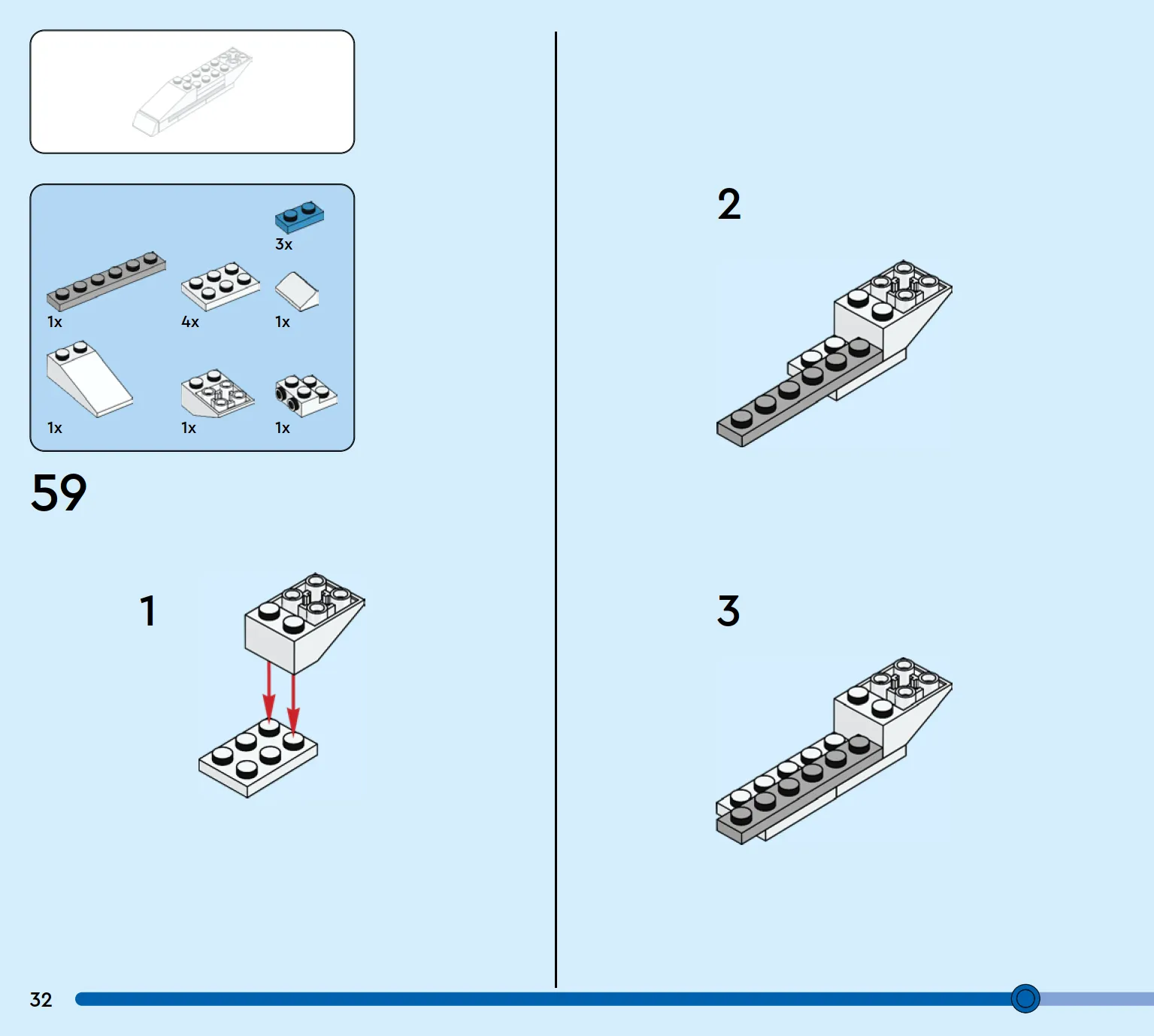 3x

1x

4x

1x

1x

1x

1x

59

1

2

3

32