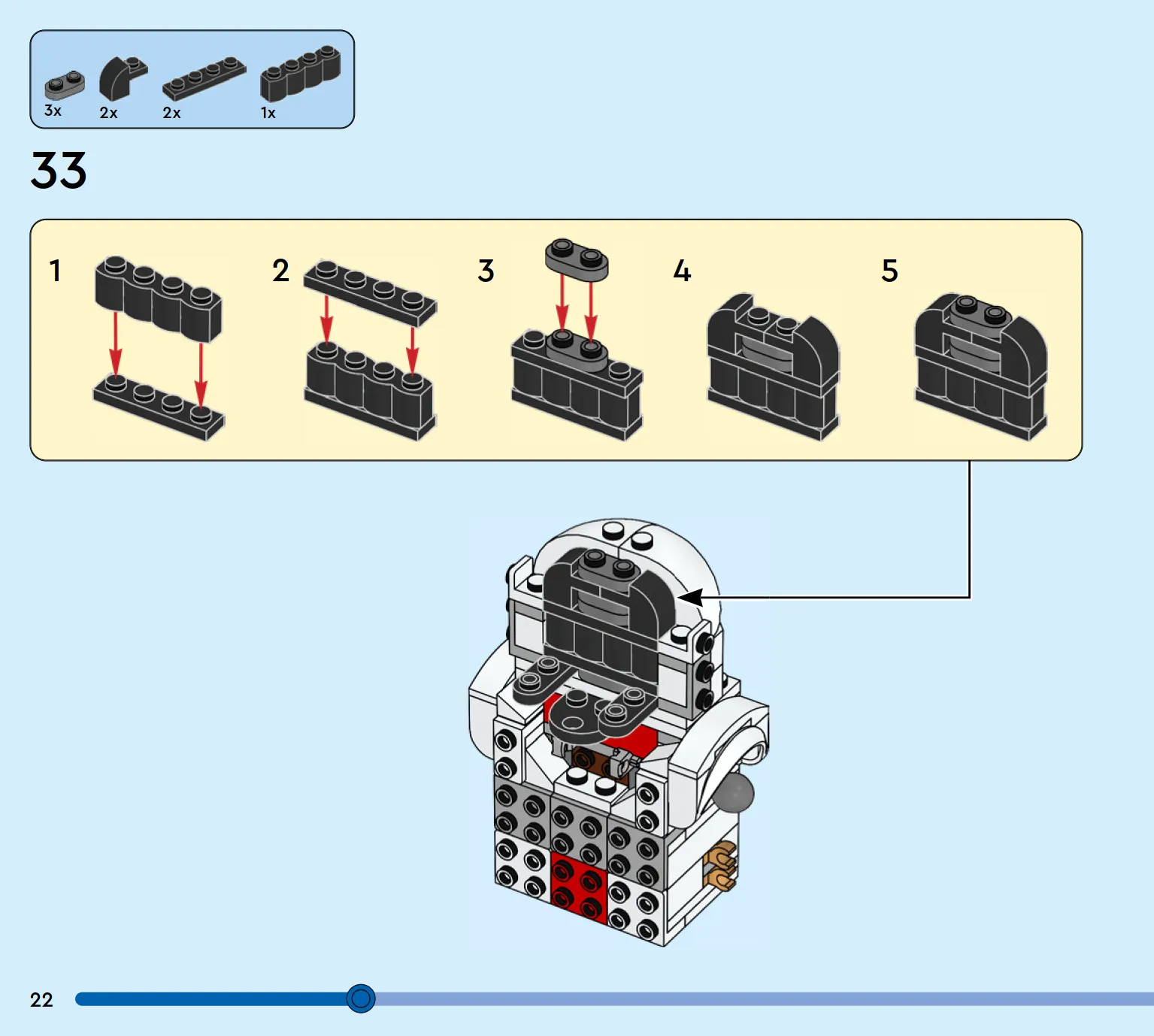 3x 2x 2x 1x

33

1

2

3

4

5

22