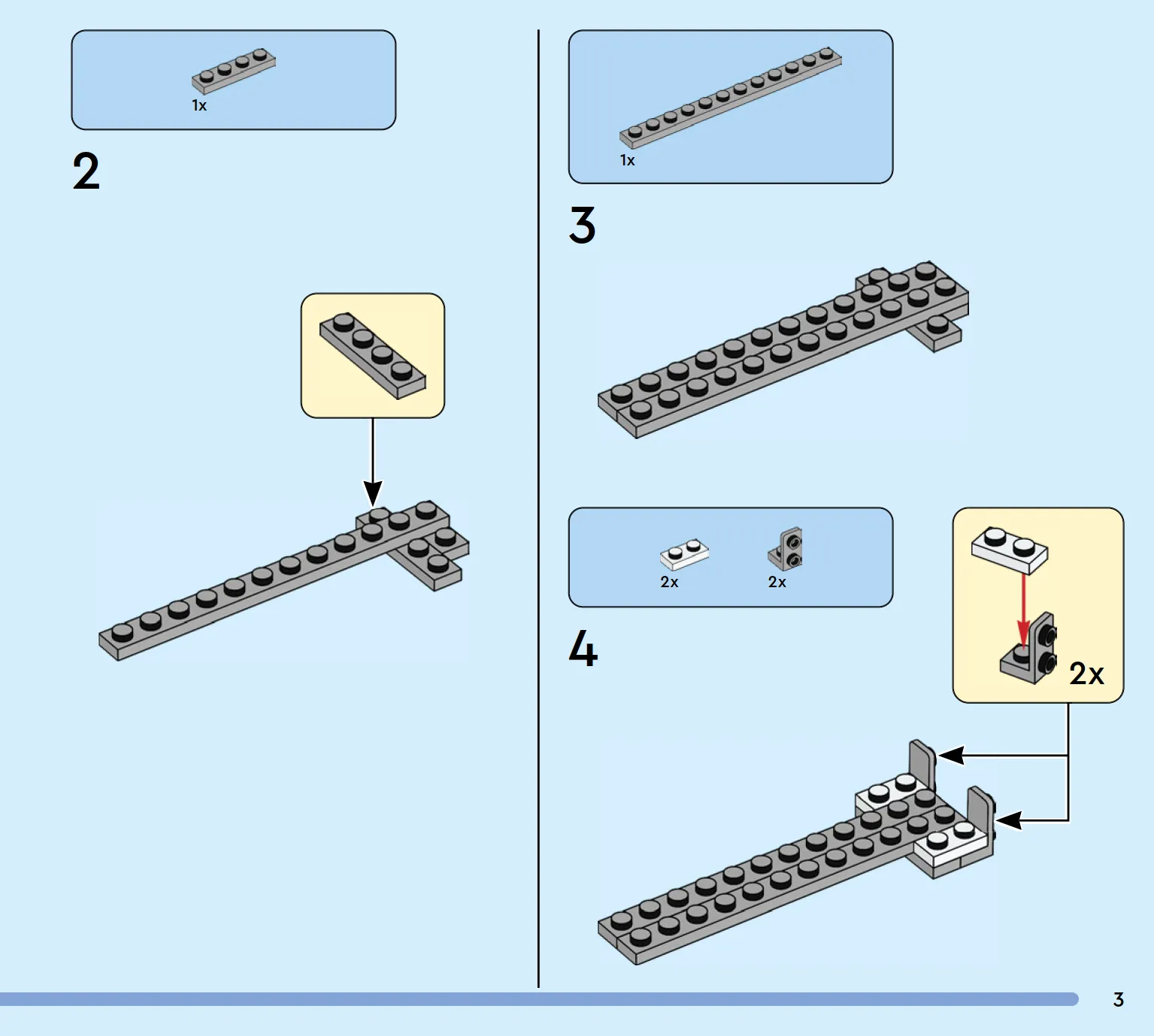 1x

2

1x

3

2x 2x

4

2x

3