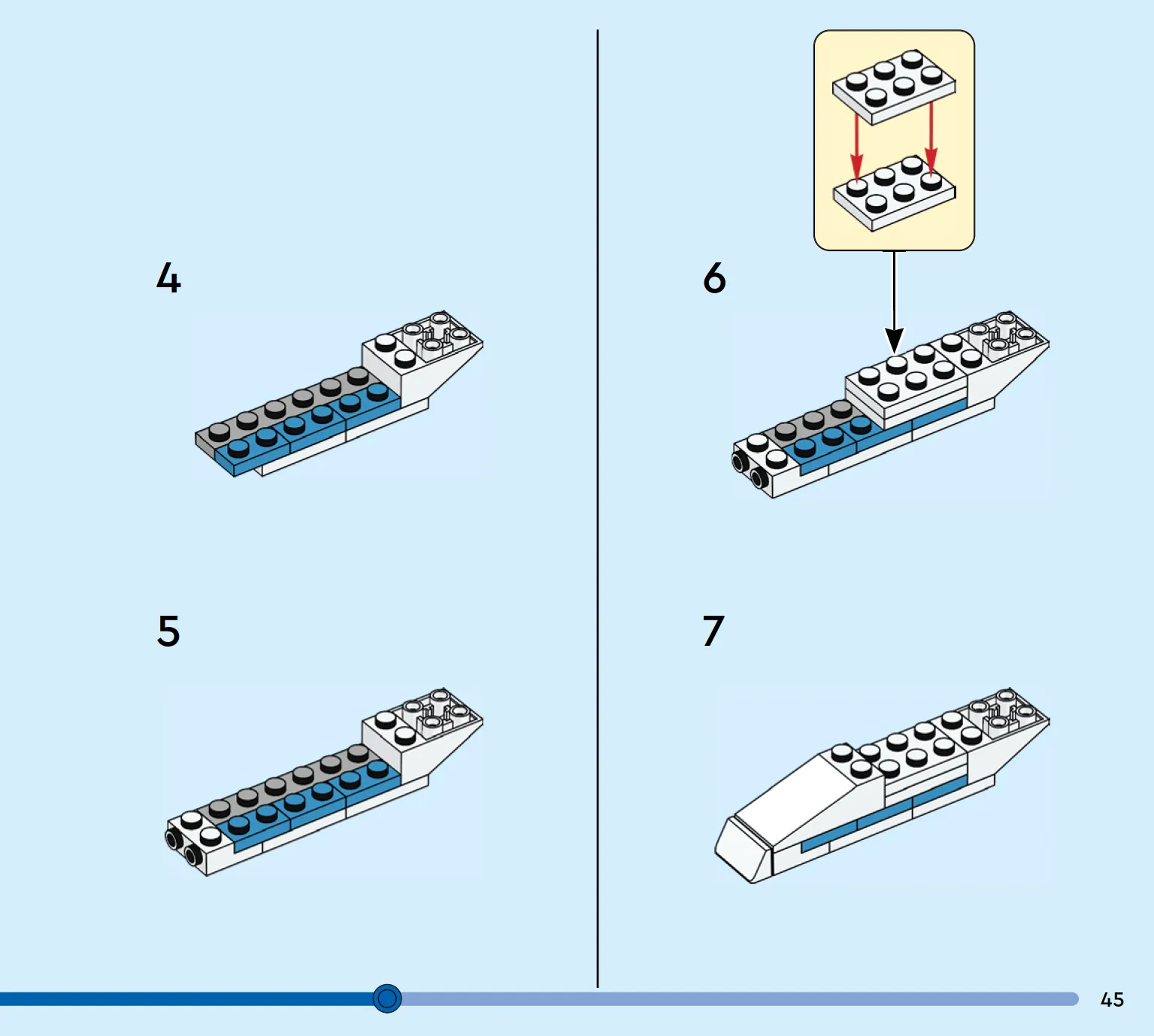 4

5

6

7

45