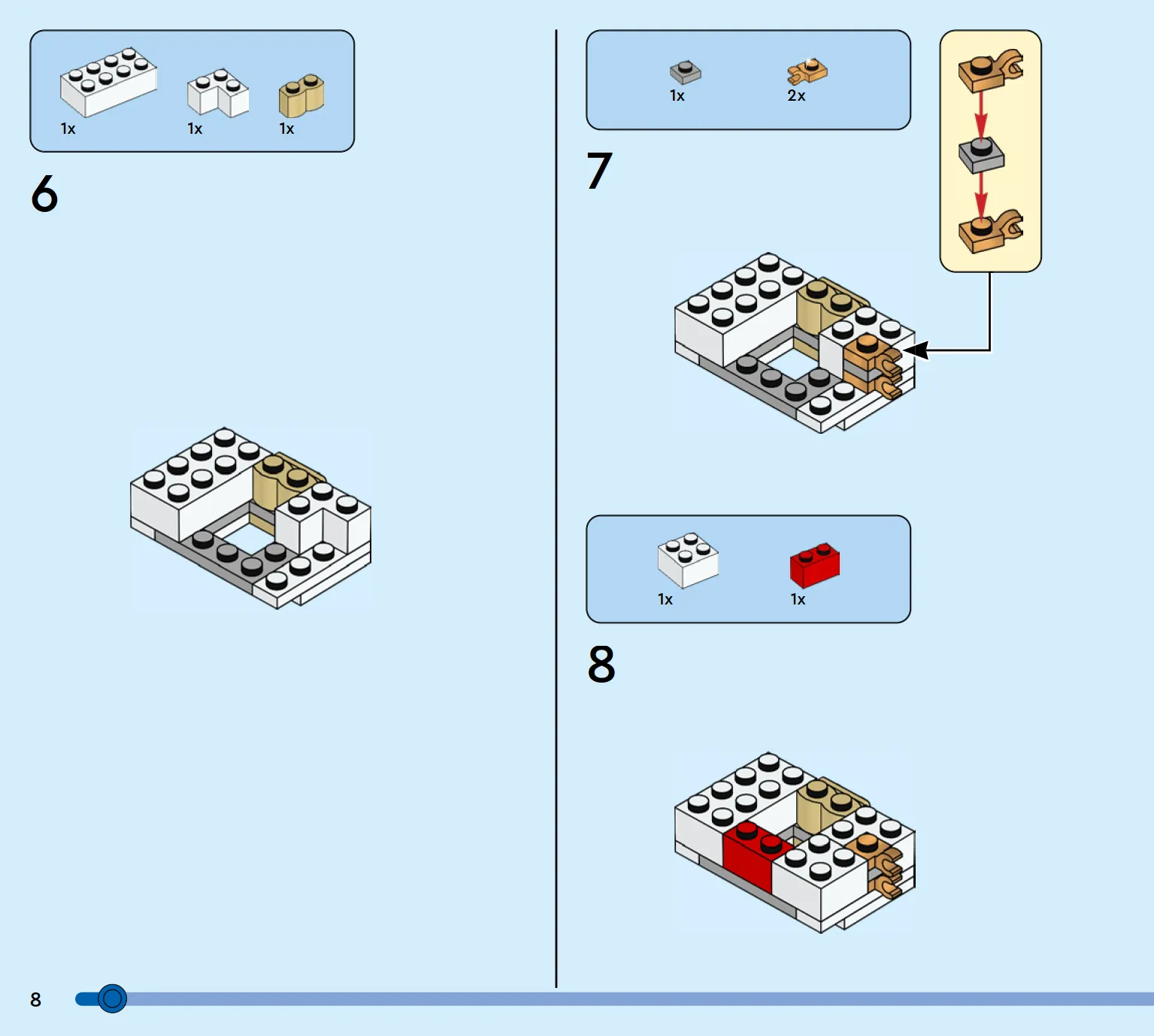 1x 1x 1x

6

1x 2x

7

1x 1x

8

8