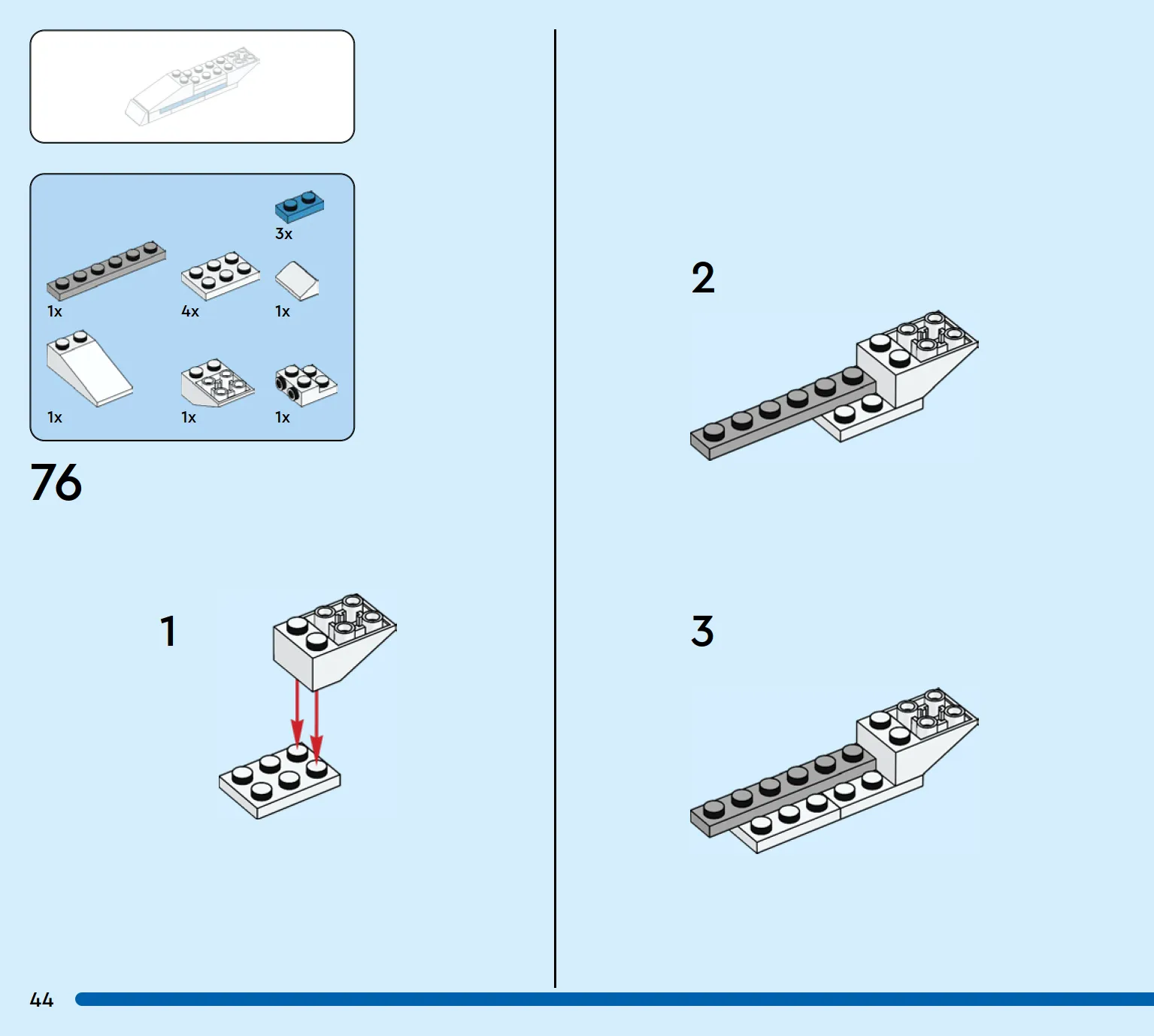 3x

1x

4x

1x

1x

1x

1x

76

1

2

3

44