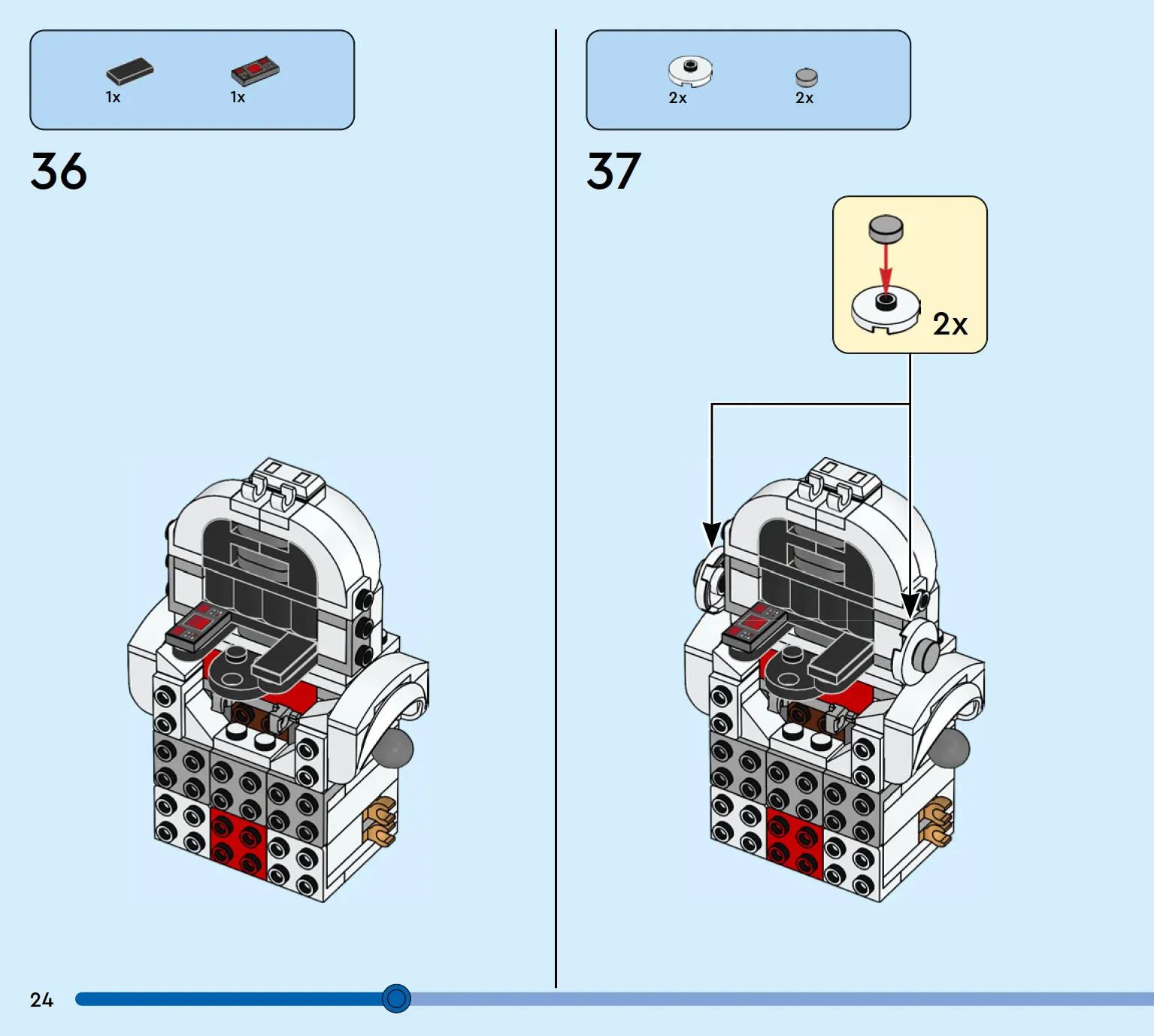 1x 1x

36

2x 2x

37

2x

24