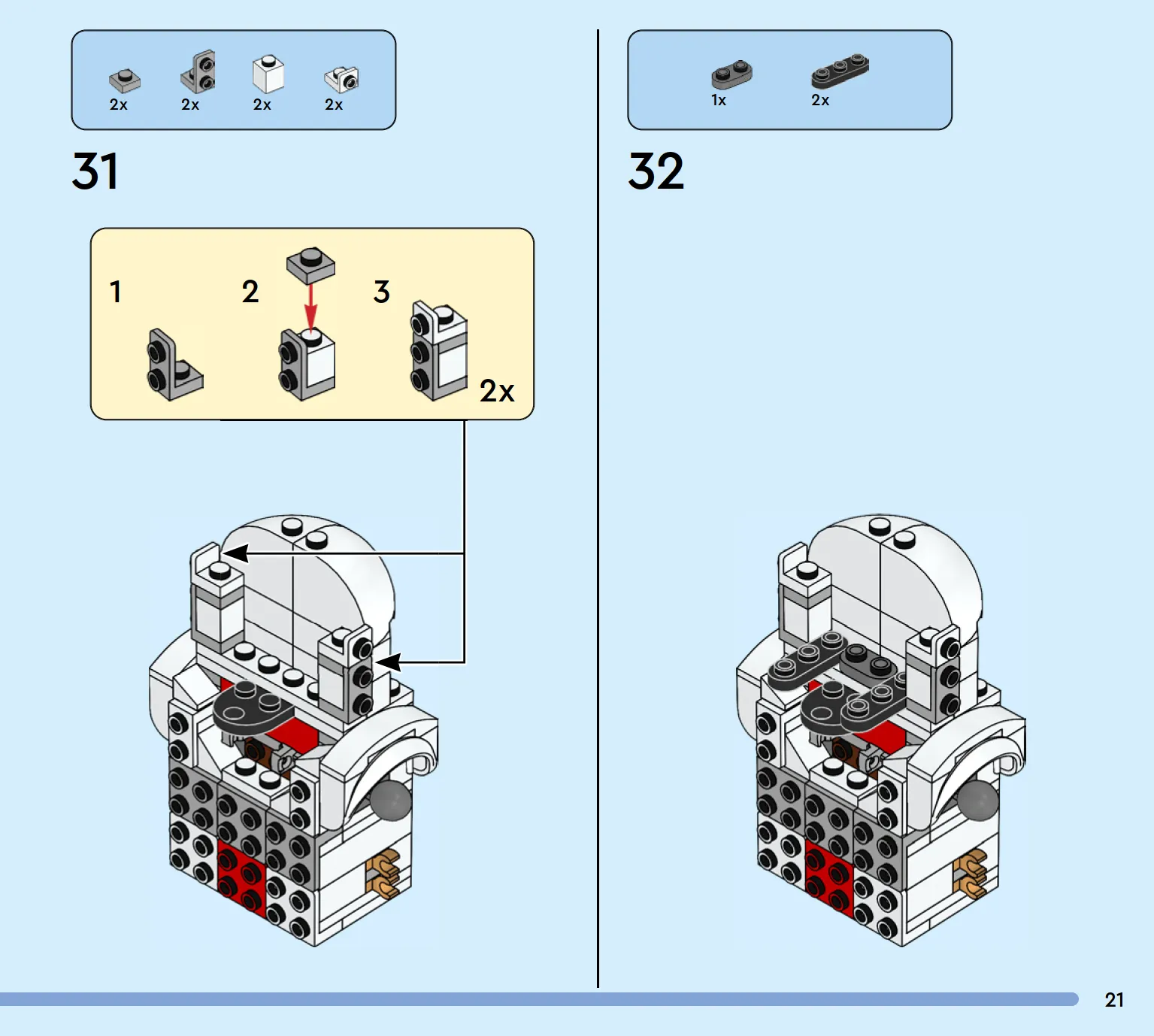 2x 2x 2x 2x

31

1 2 3

2x

1x 2x

32

21