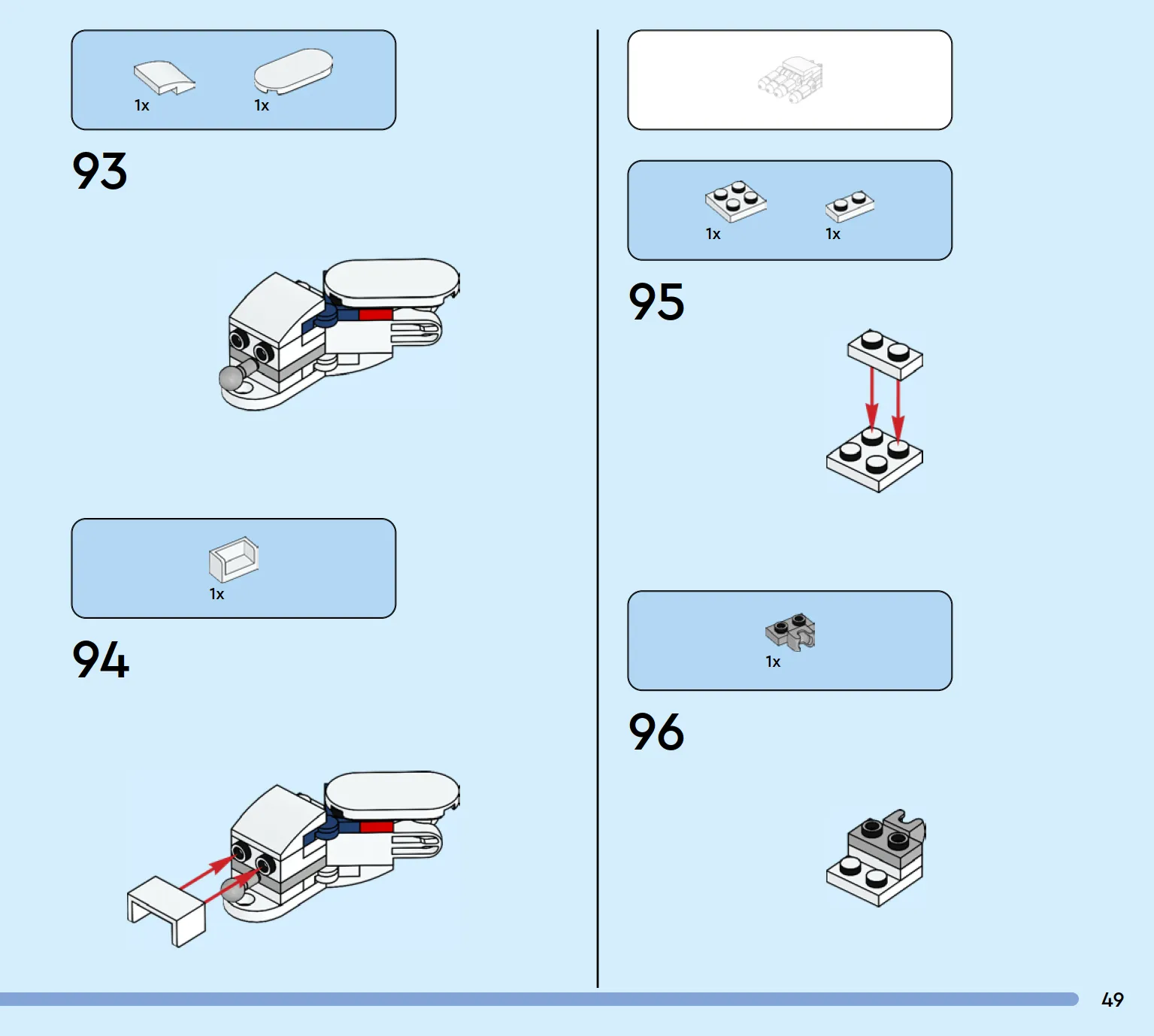 1x 1x

93

1x

94

1x 1x

95

1x

96

49