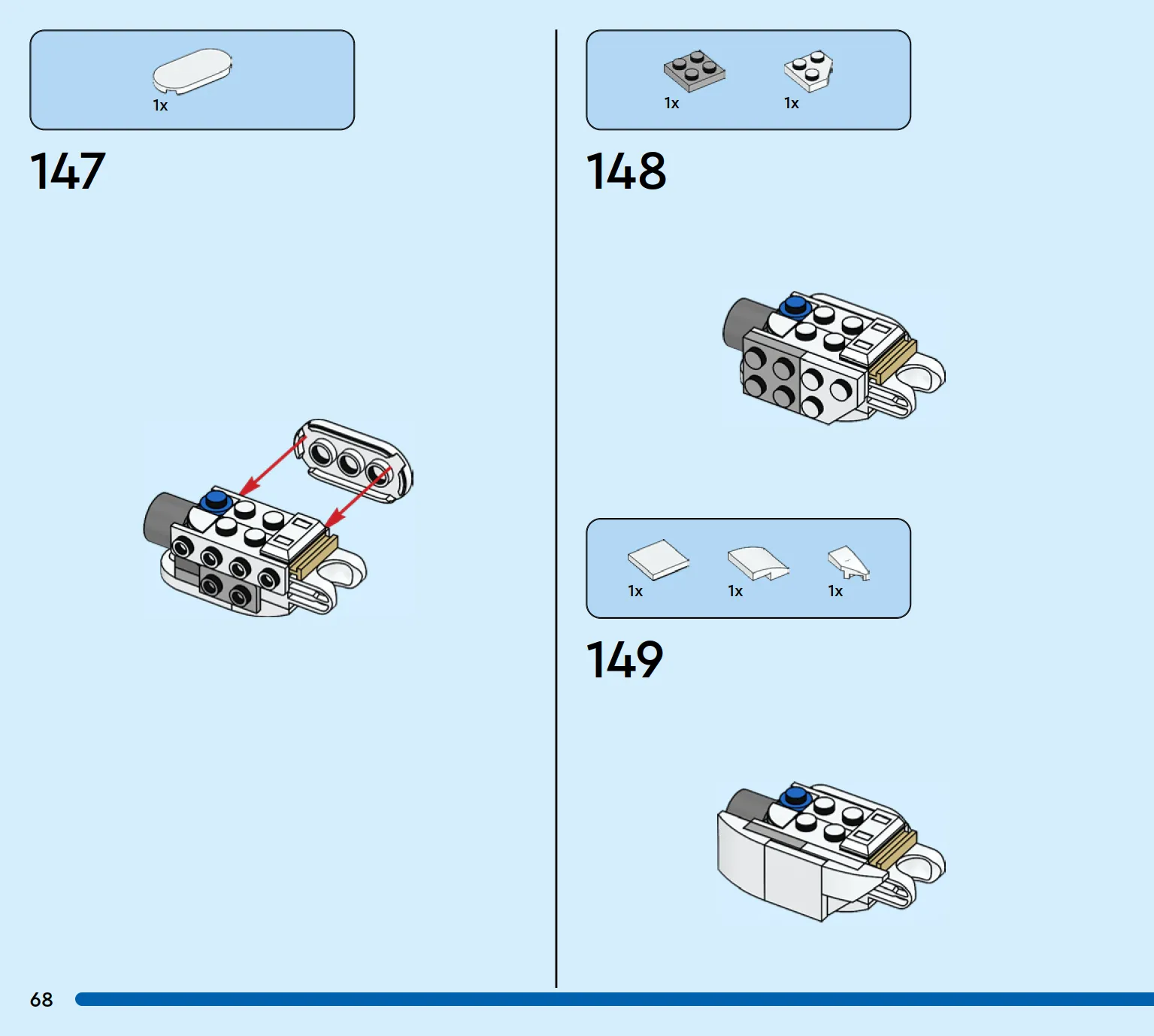 1x

147

1x

1x

148

1x

1x

1x

149

68