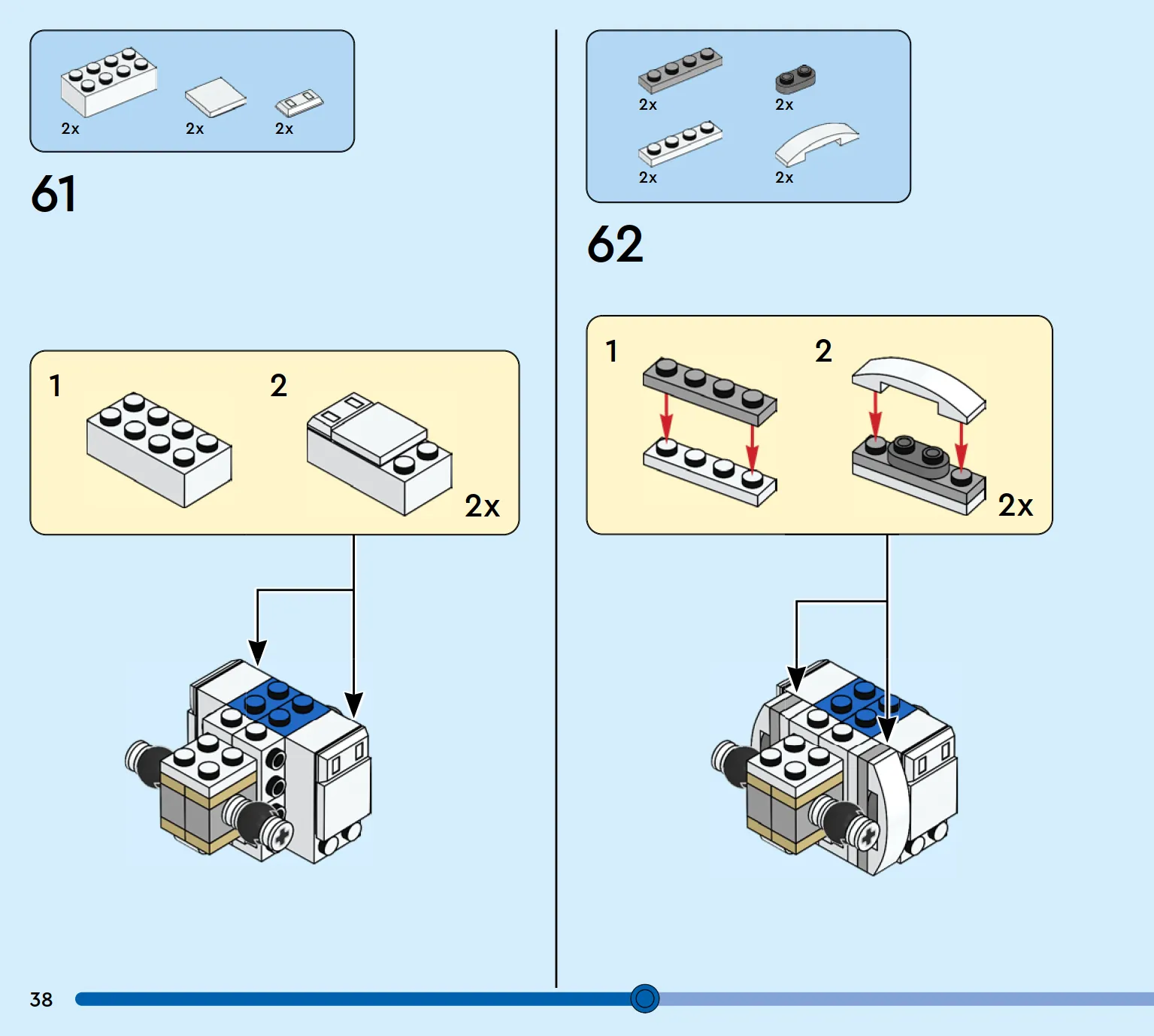 2x 2x 2x

61

1 2 2x

2x 2x
2x 2x

62

1 2 2x

38