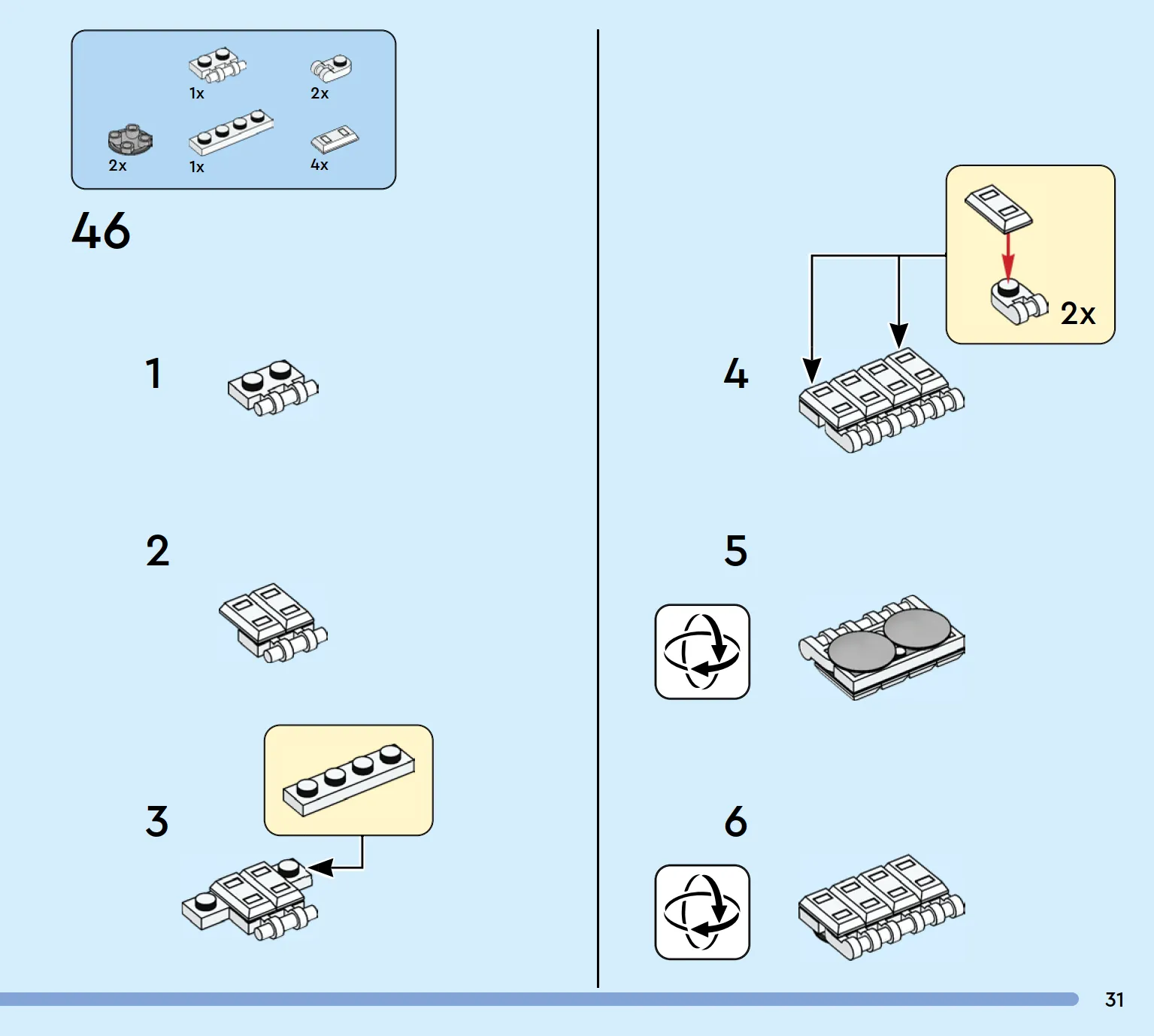 1x
2x
2x
1x
4x

46

1

2

3

2x

4

5

6

31