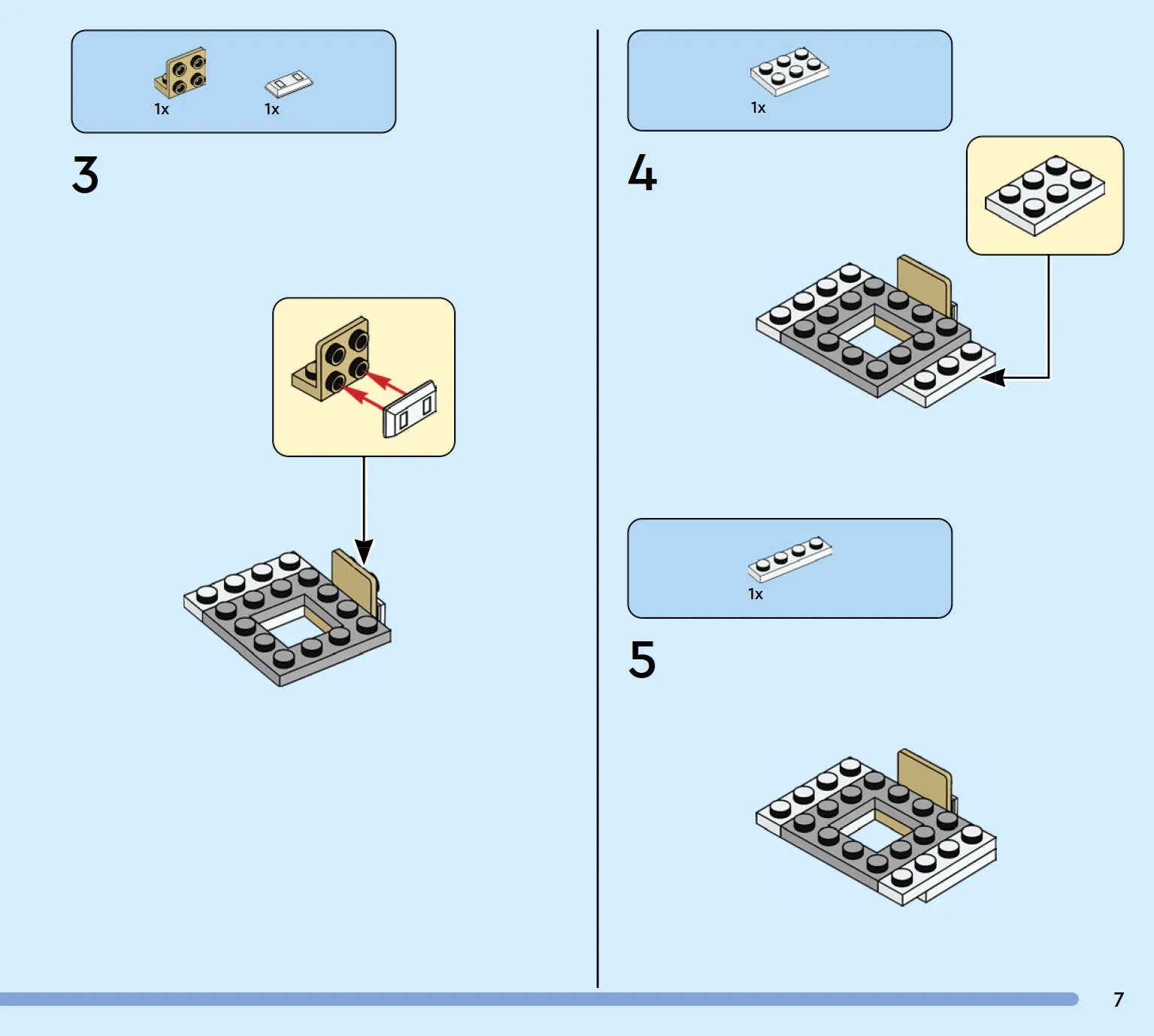 1x 1x

3

1x

4

1x

5

7