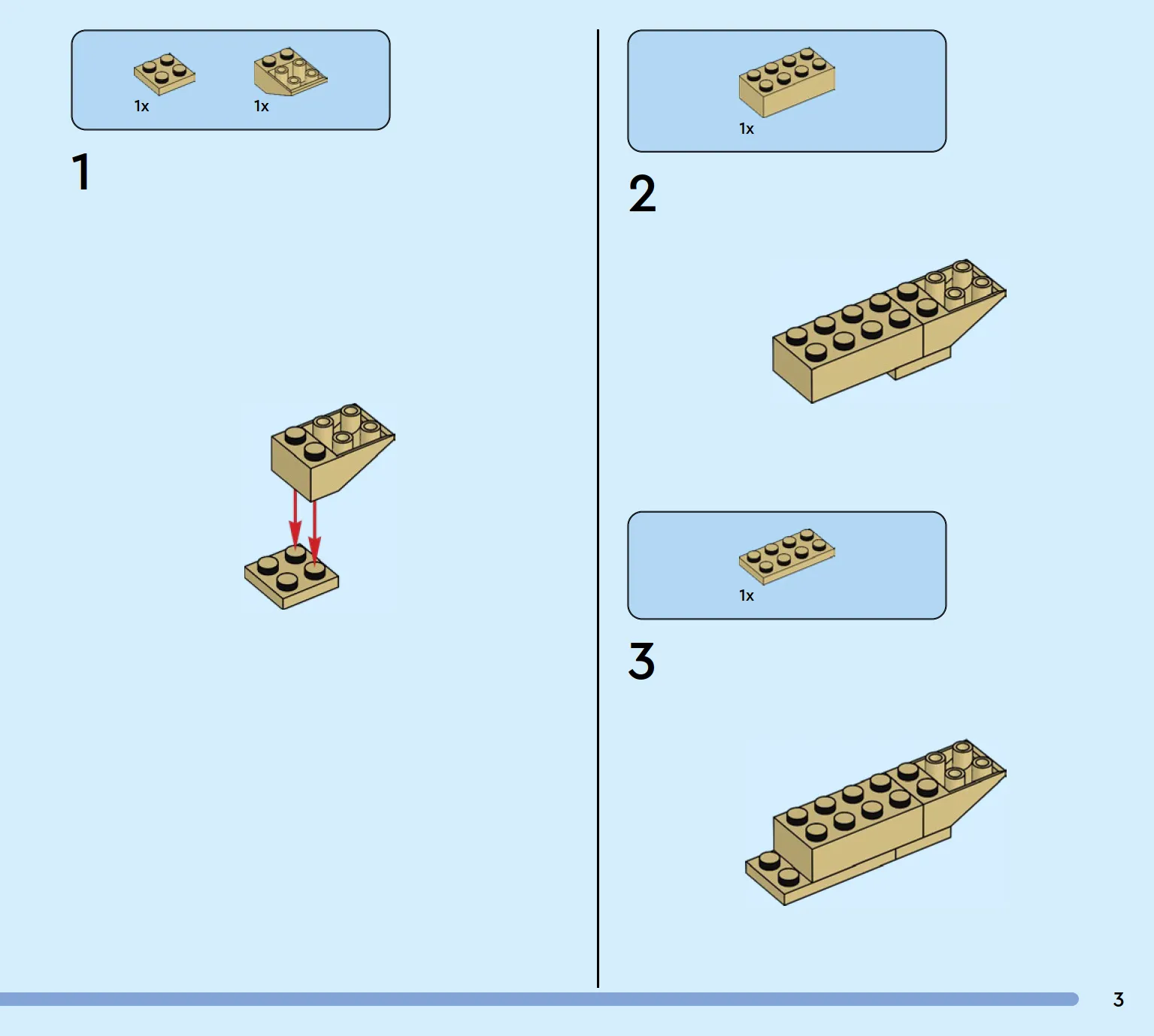 1x 1x

1

1x

2

1x

3

3