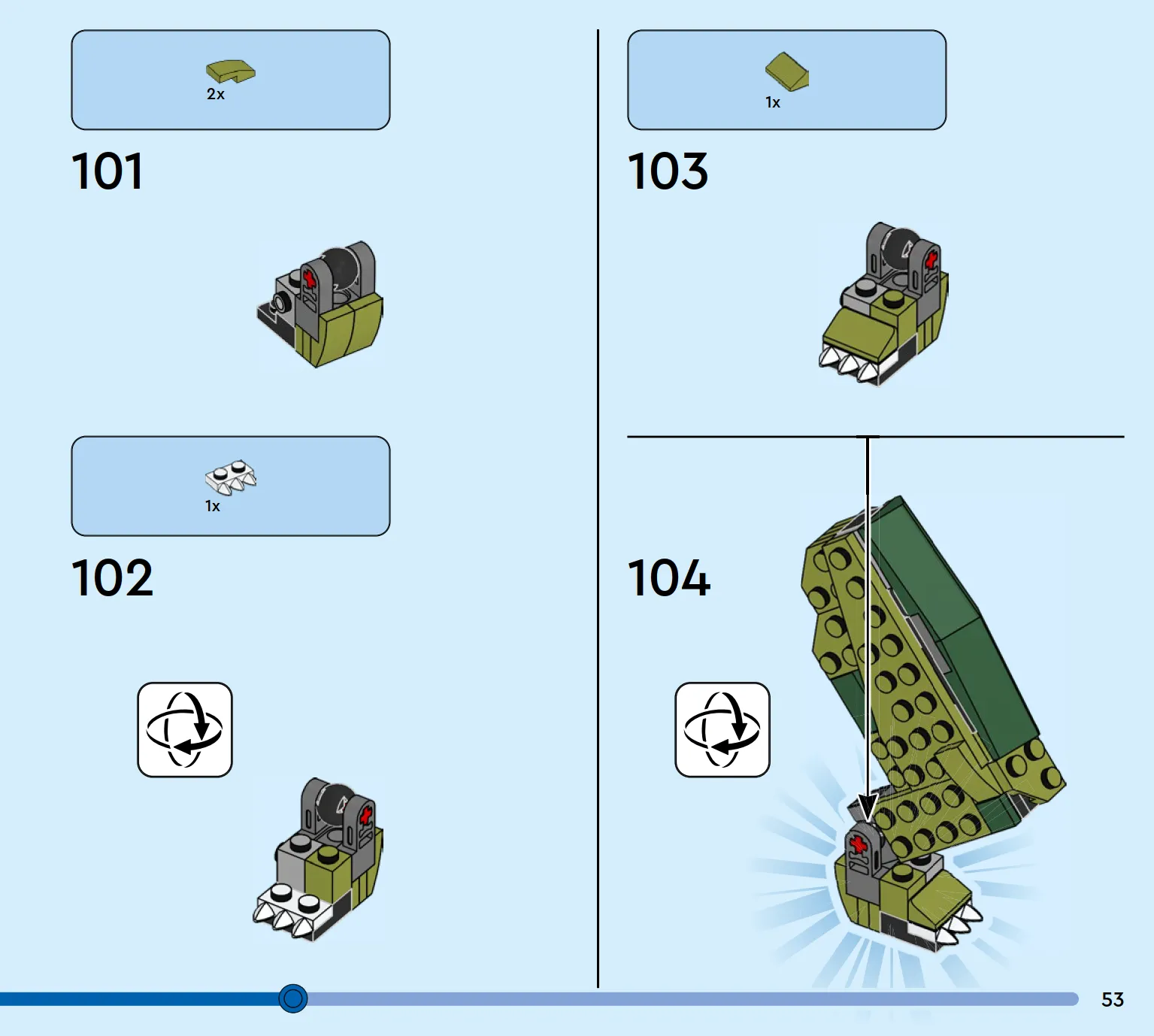 2x

101

1x

102

1x

103

104

53