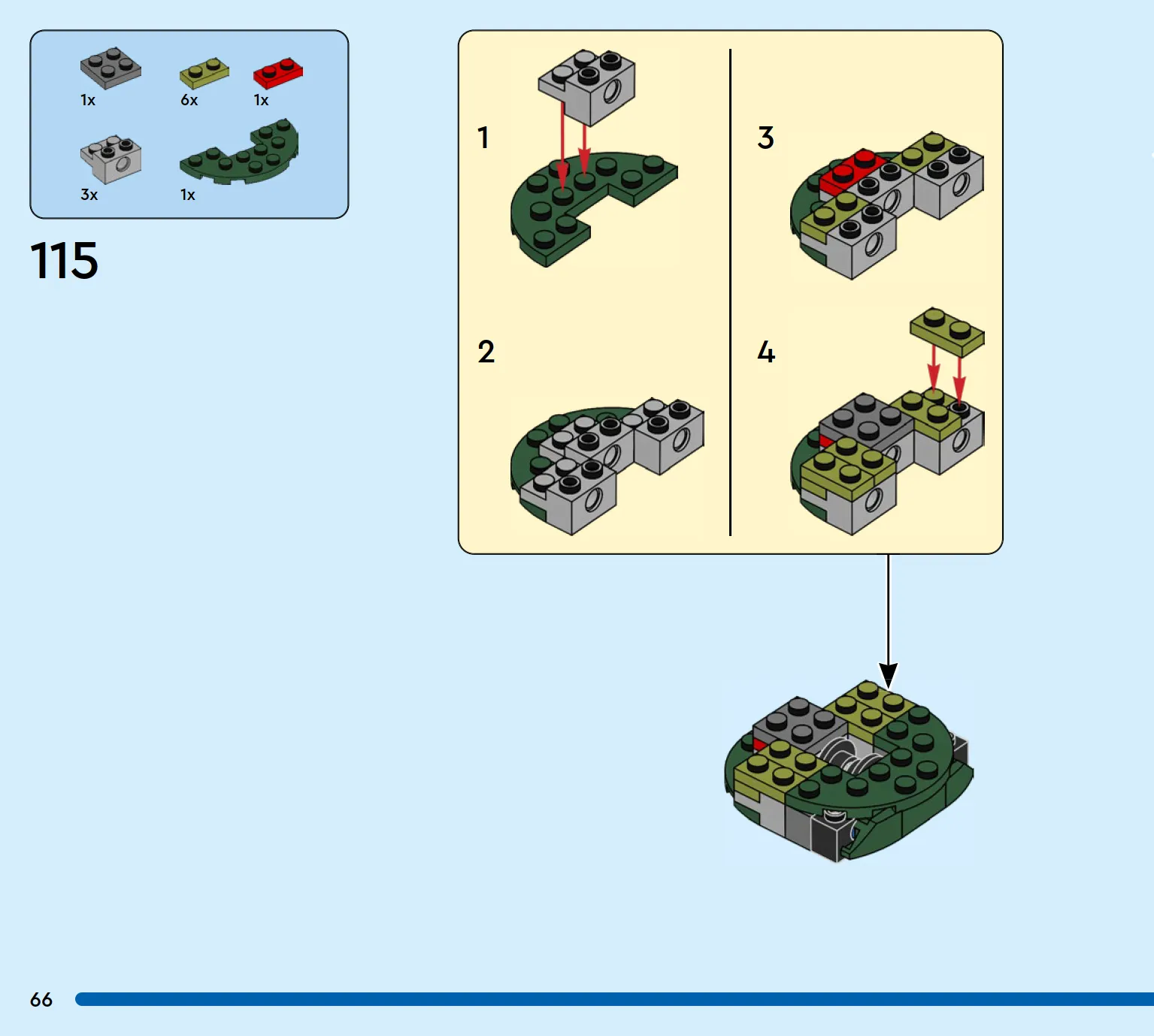 1x 6x 1x

3x 1x

115

1

2

3

4

66