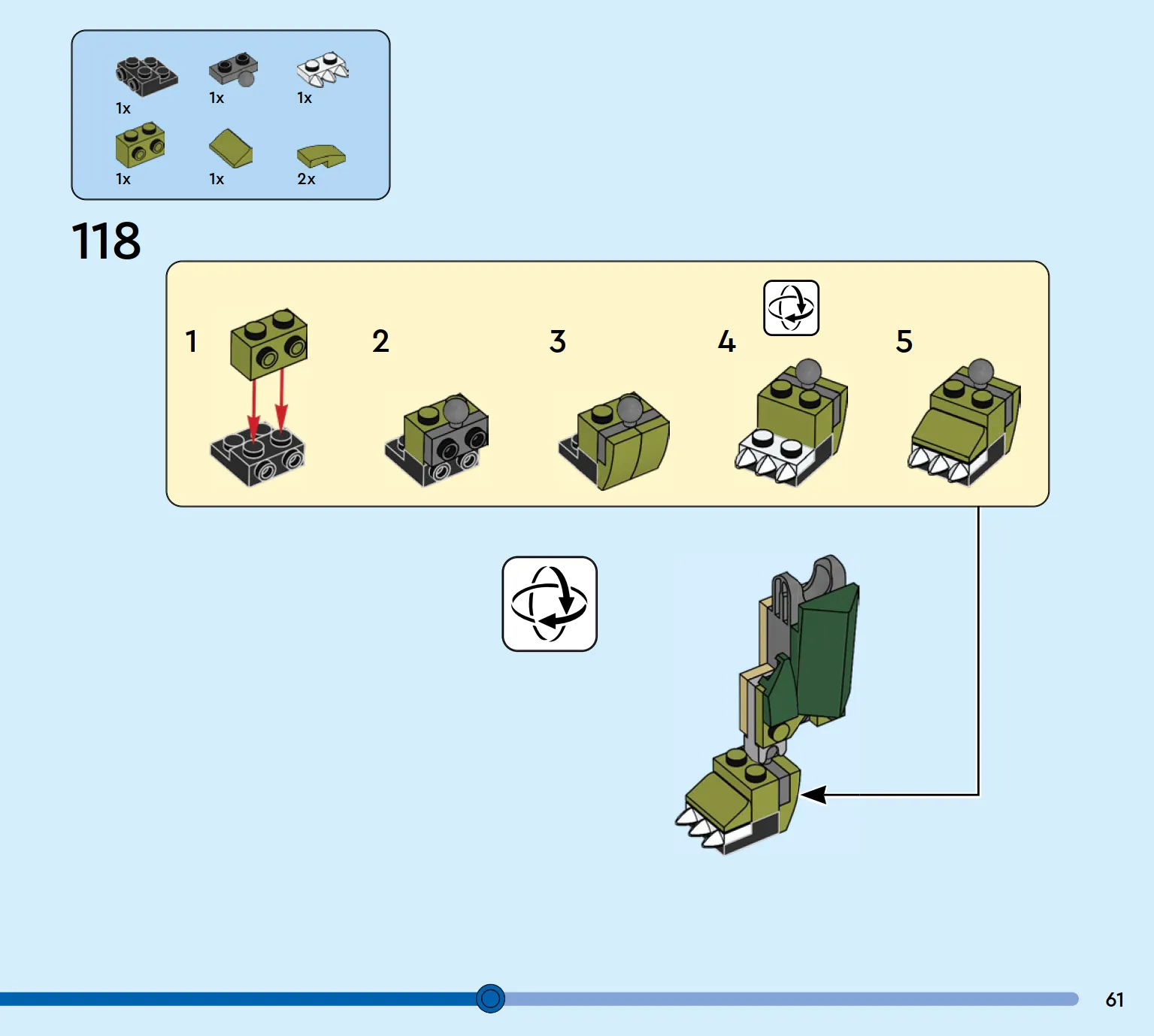 1x
1x
1x
1x
1x
2x

118

1
2
3
4
5

61