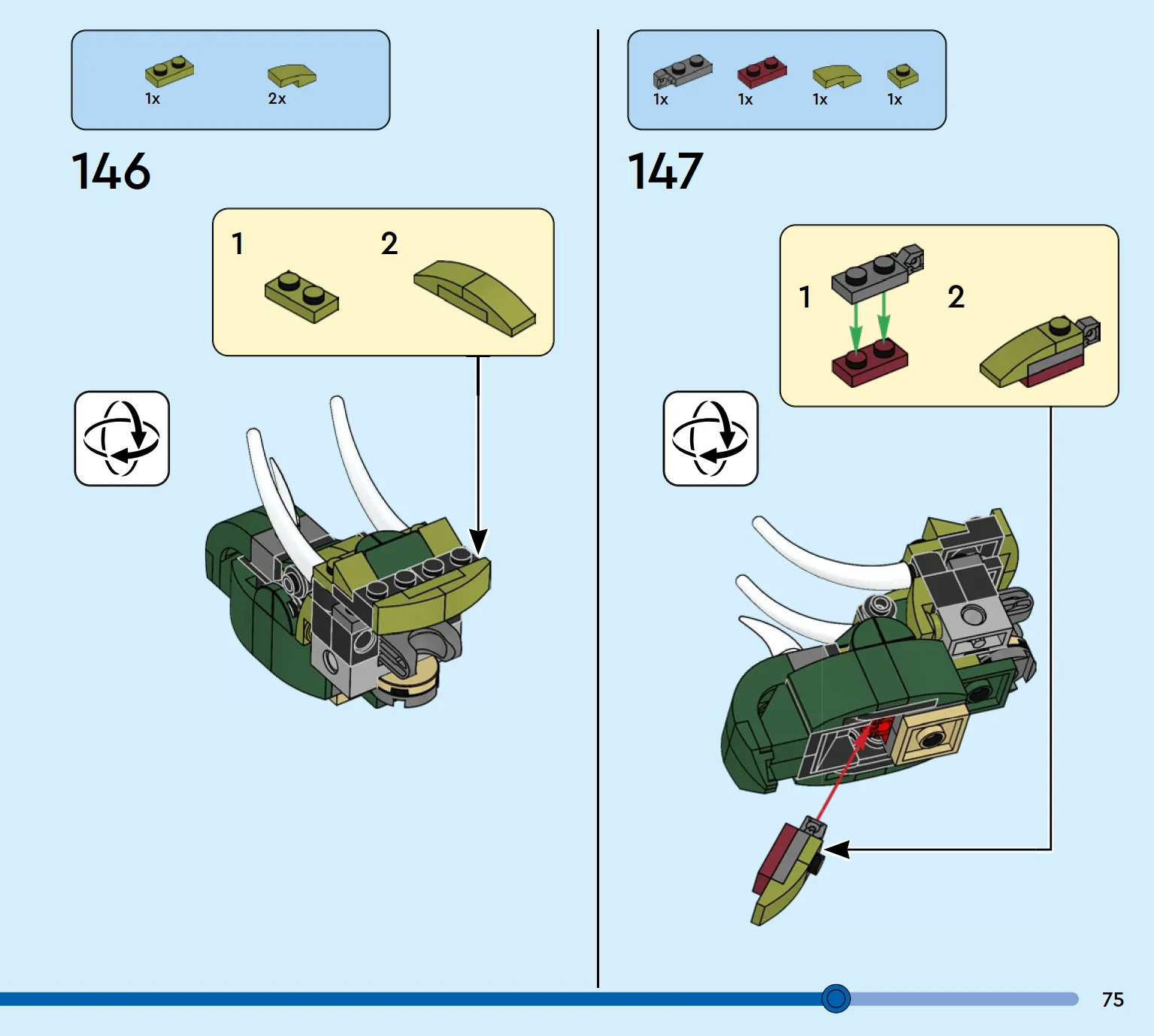 1x 2x

146

1 2

1x 1x 1x 1x

147

1 2

75