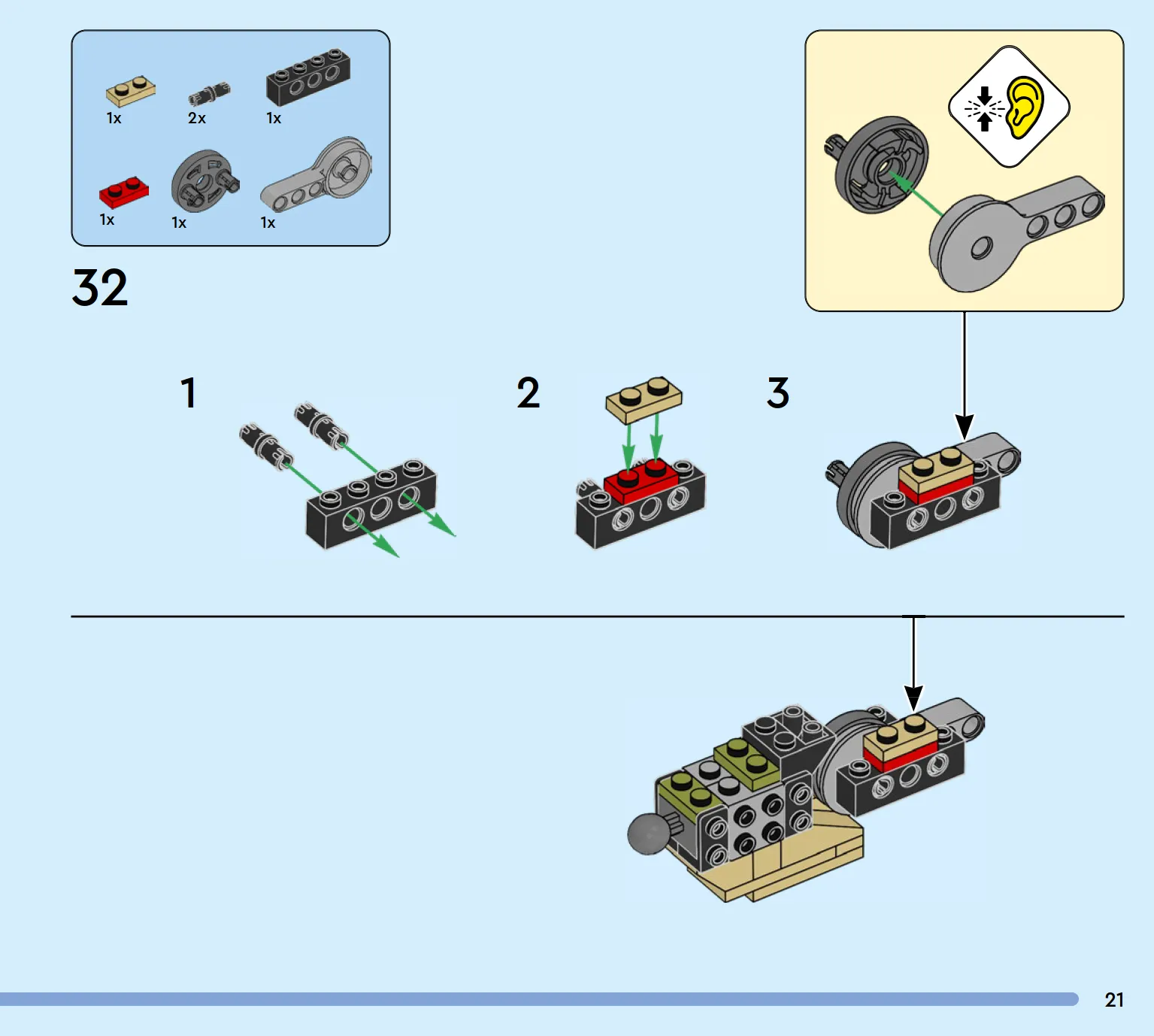 1x 2x 1x

1x 1x 1x

32

1

2

3

21