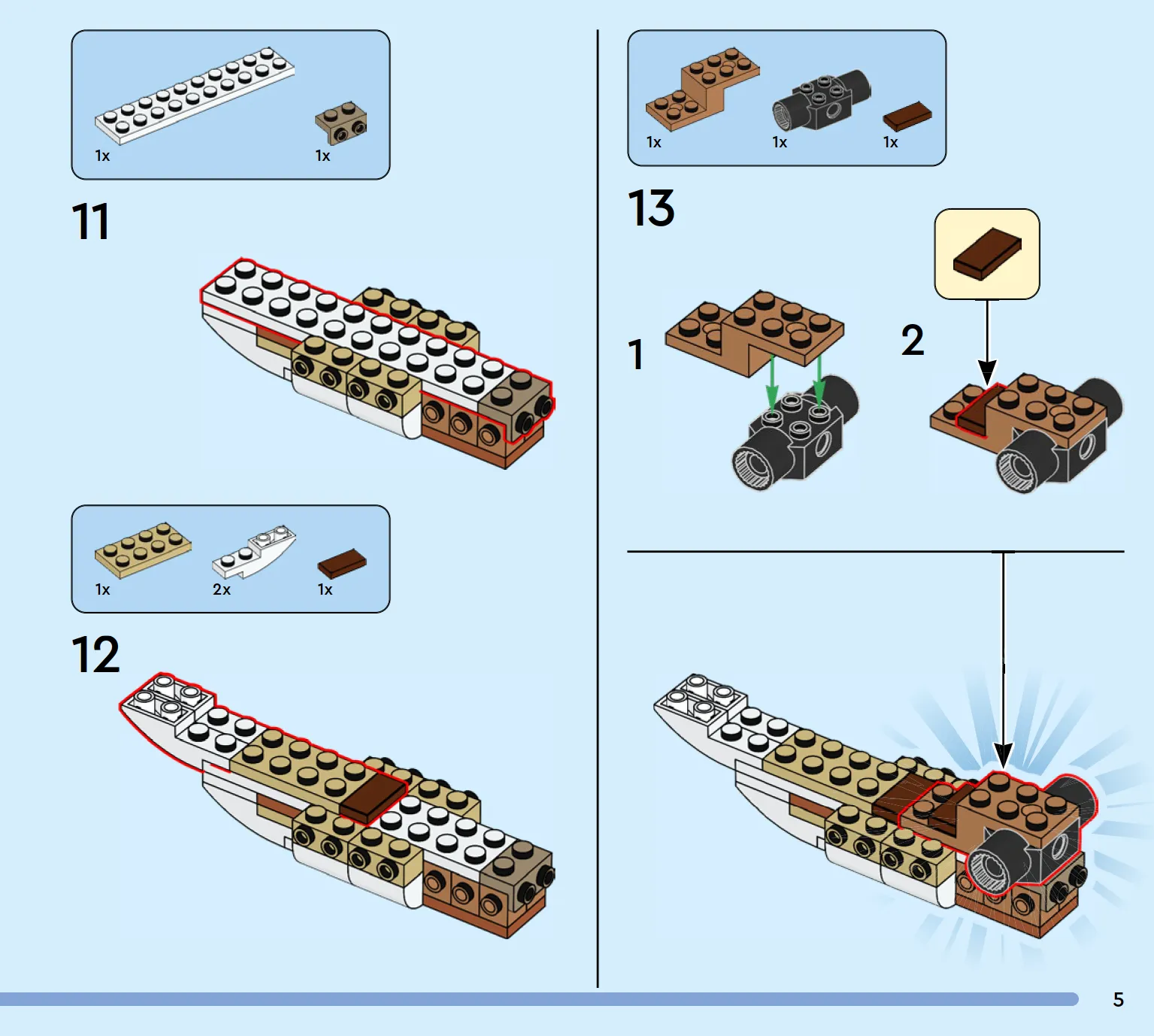 1x 1x

11

1x 2x 1x

12

1x 1x 1x

13

1

2

5