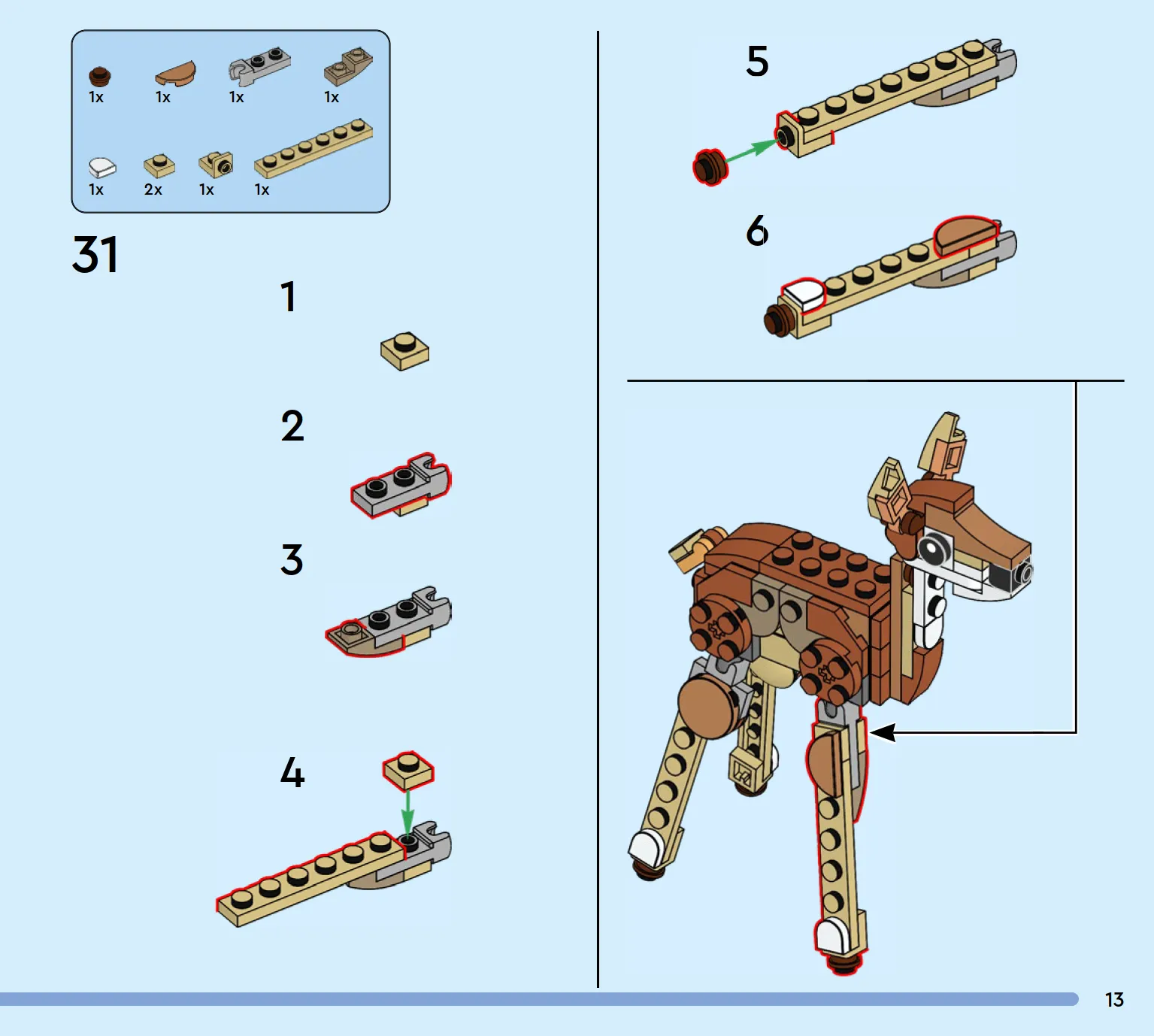 1x 1x 1x 1x

1x 2x 1x 1x

31

1

2

3

4

5

6

13