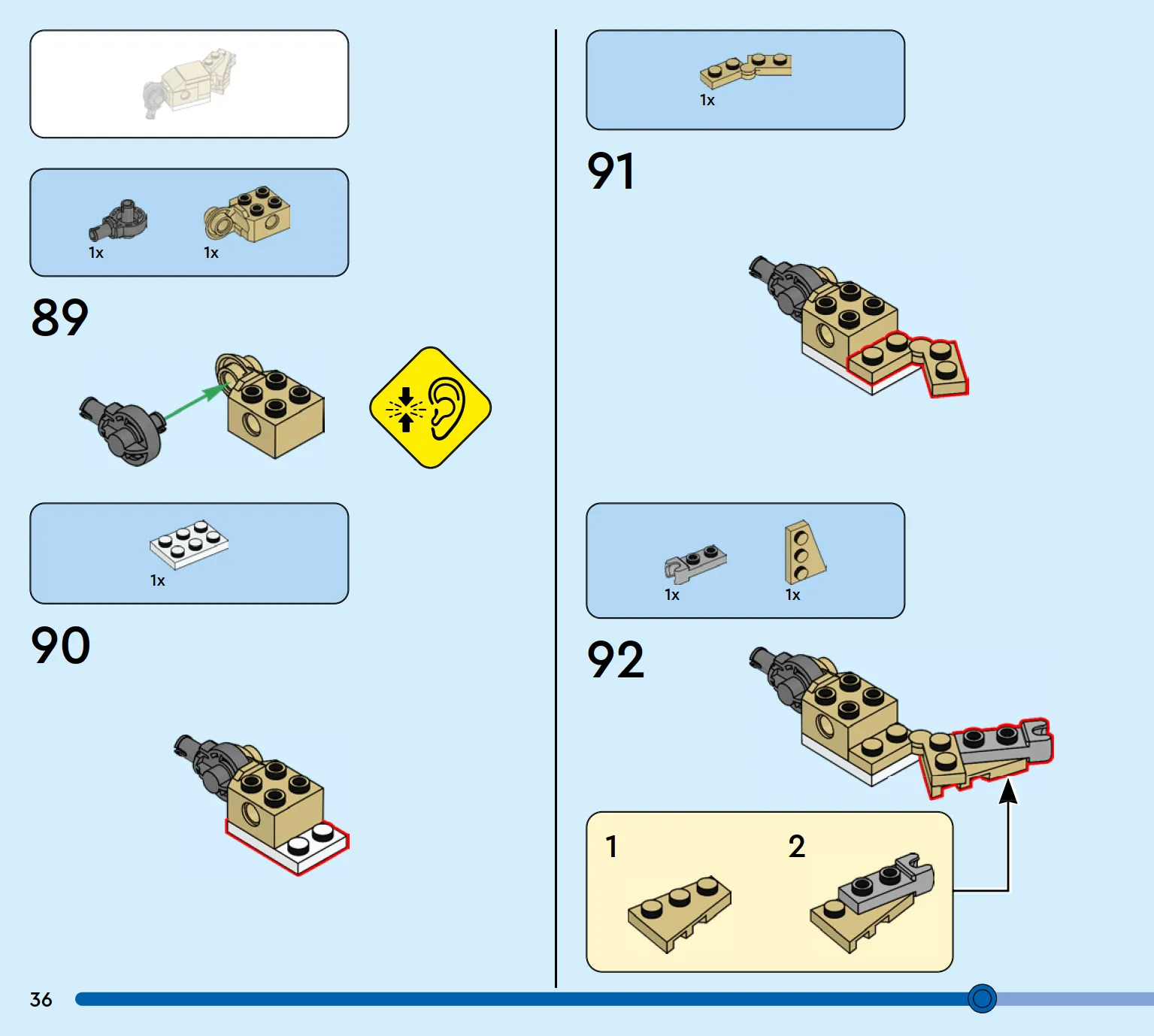 1x 1x

89

1x

90

1x

91

1x 1x

92

1

2

36