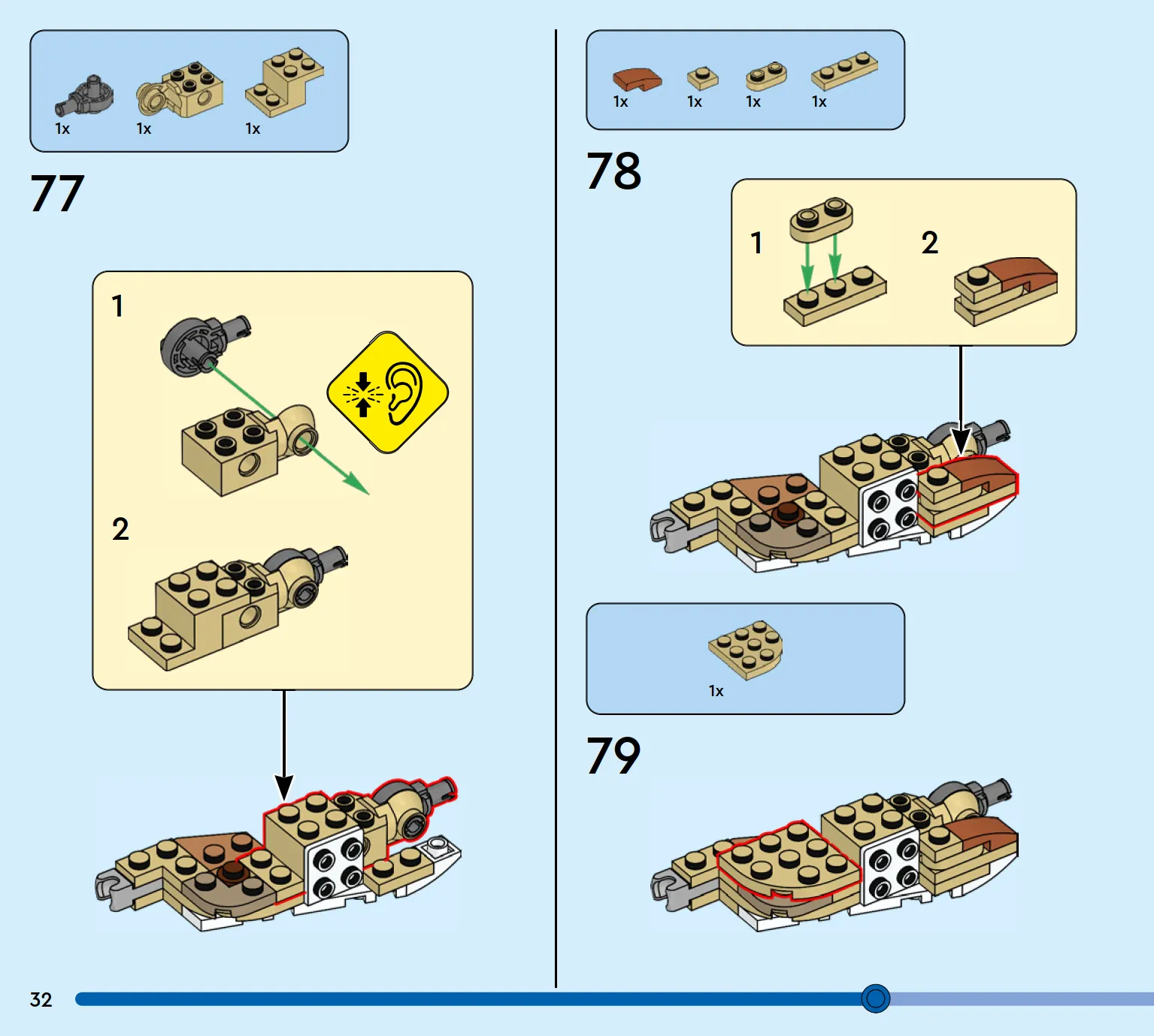 1x 1x 1x

77

1

2

1x 1x 1x 1x

78

1

2

1x

79

32