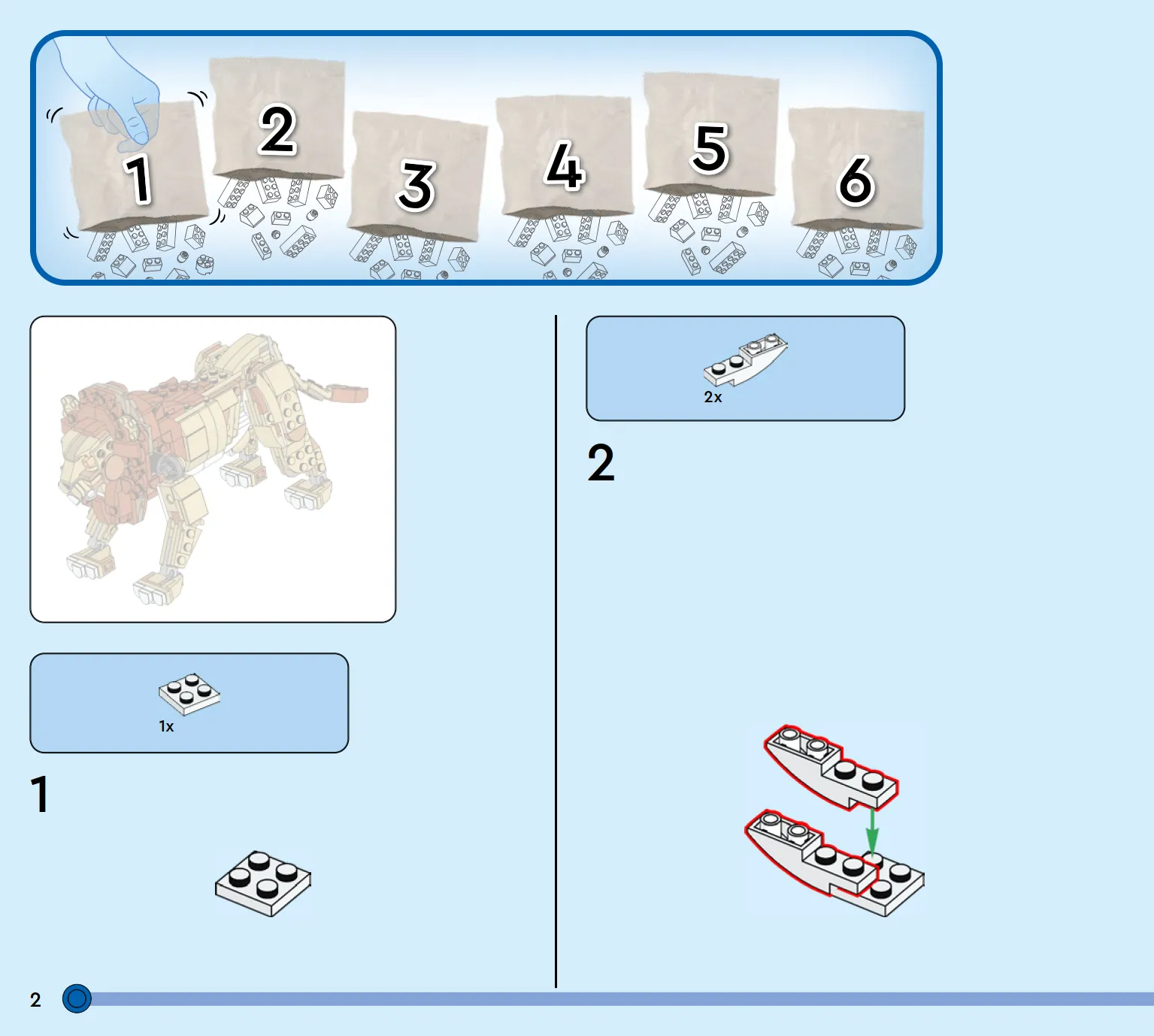 1 2 3 4 5 6

1x

1

2x

2

2