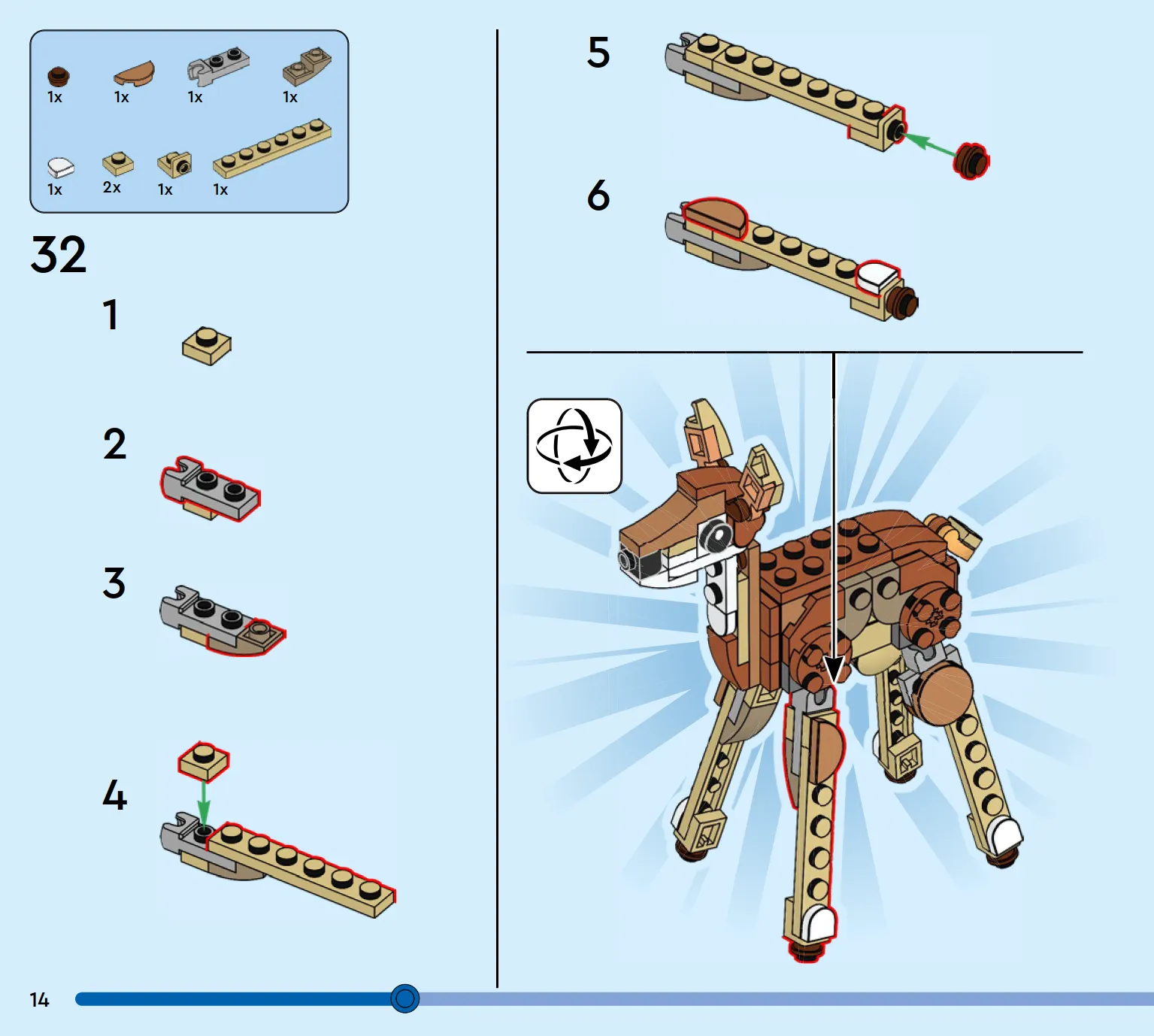 1x 1x 1x 1x
1x 2x 1x 1x

32

1

2

3

4

5

6

14