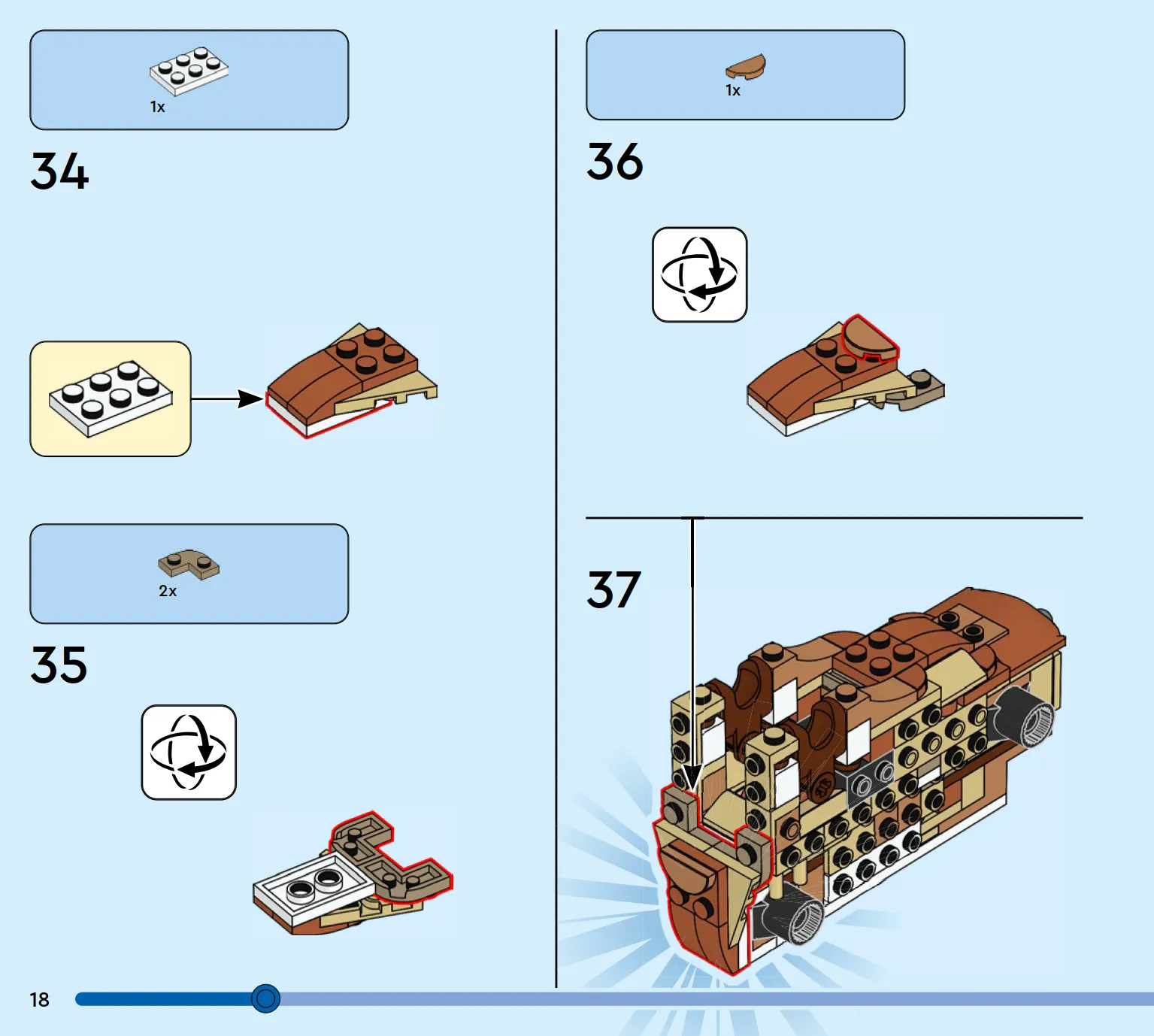 1x

34

2x

35

1x

36

37

18