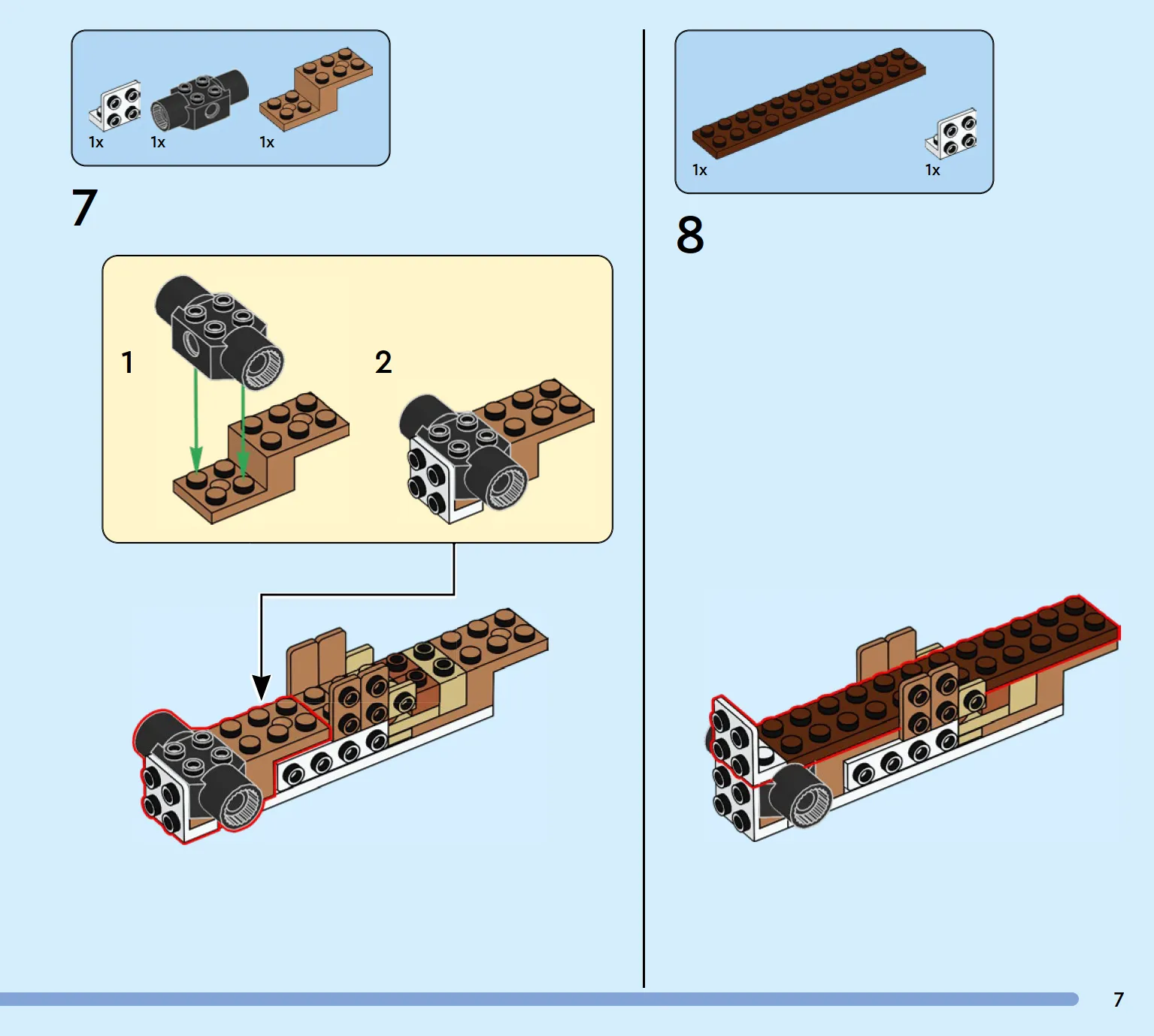 1x 1x 1x

7

1

2

1x 1x

8

7