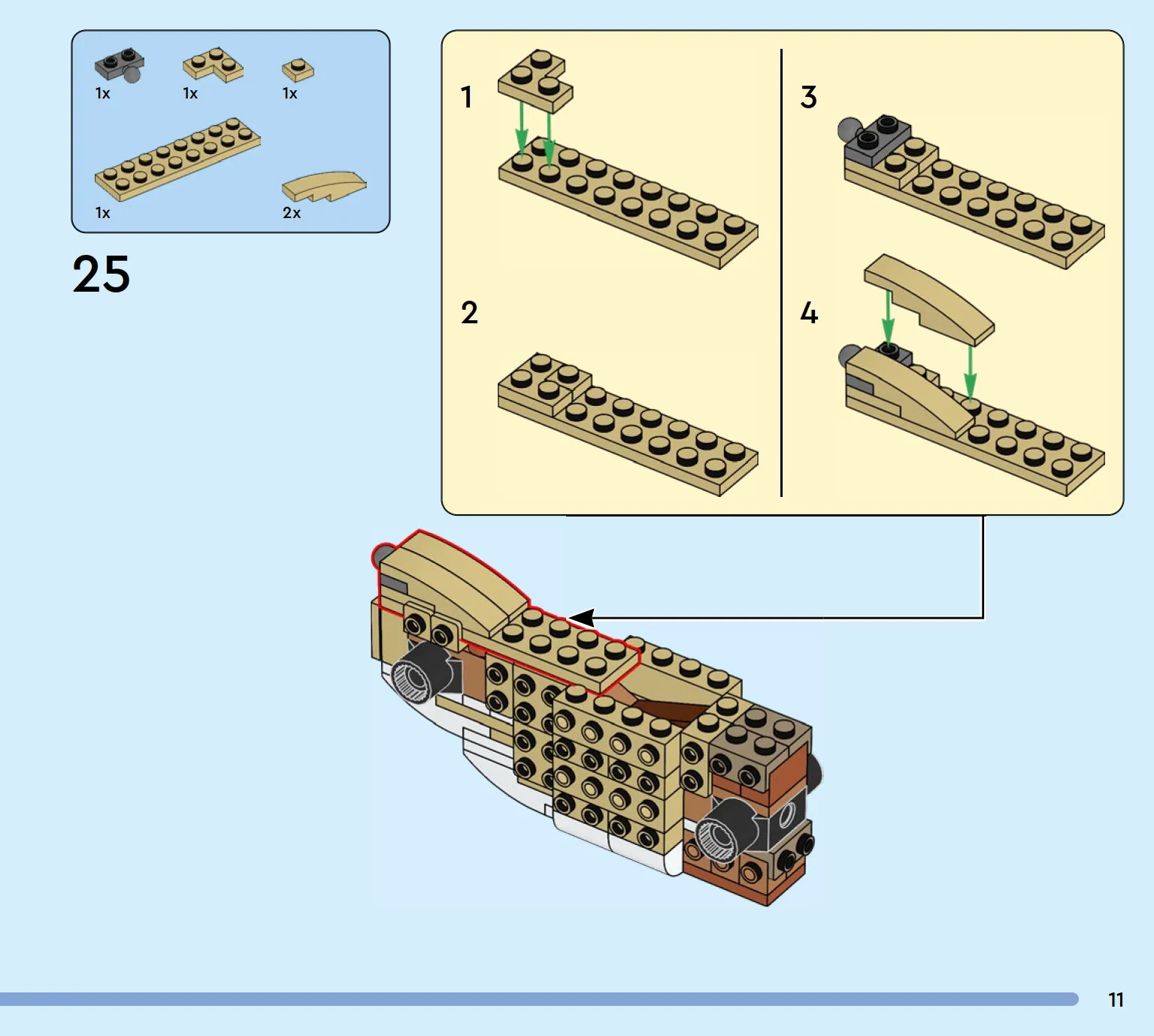 1x 1x 1x
1x 2x

25

1

2

3

4

11