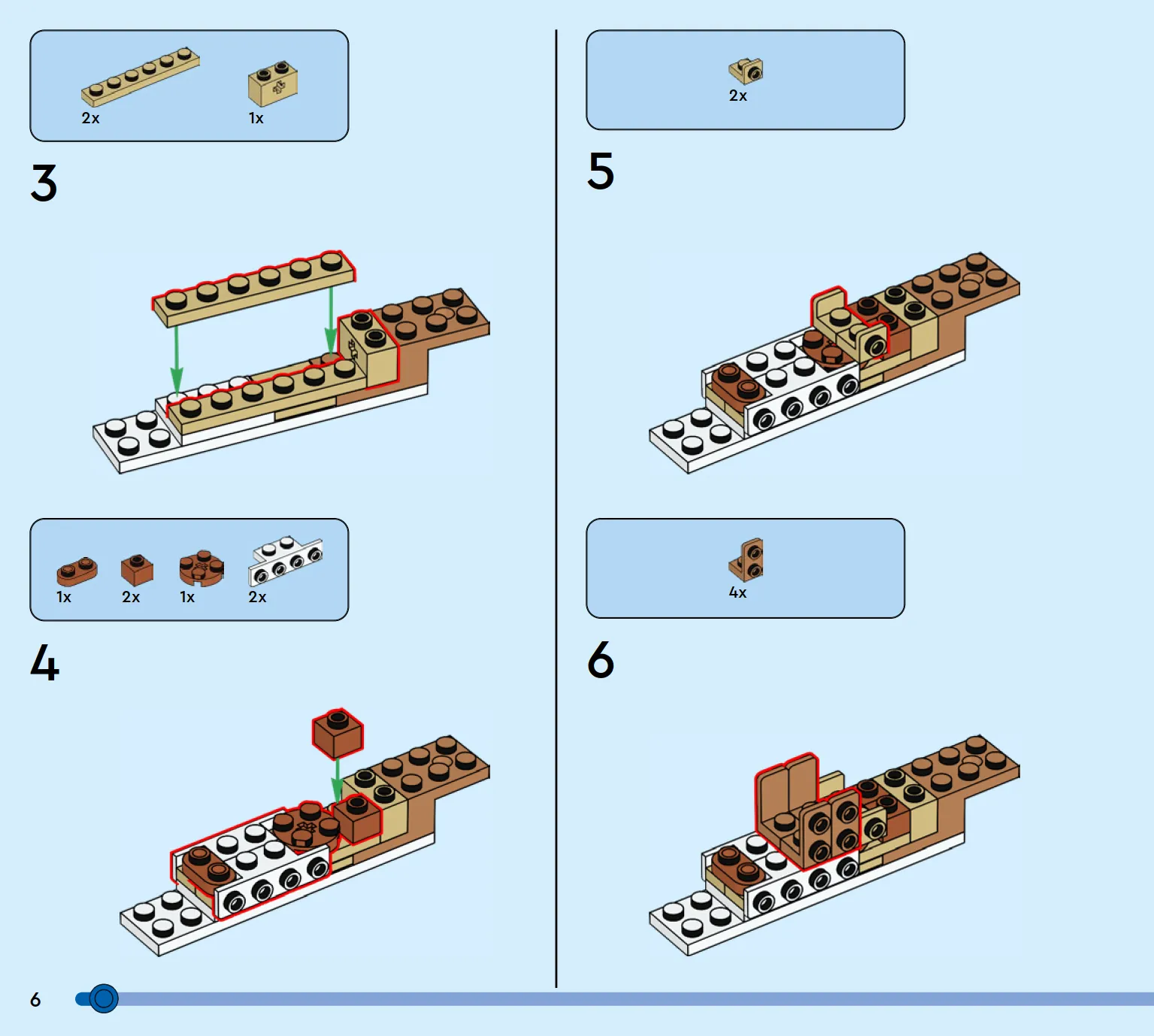 2x 1x

3

1x 2x 1x 2x

4

2x

5

4x

6

6