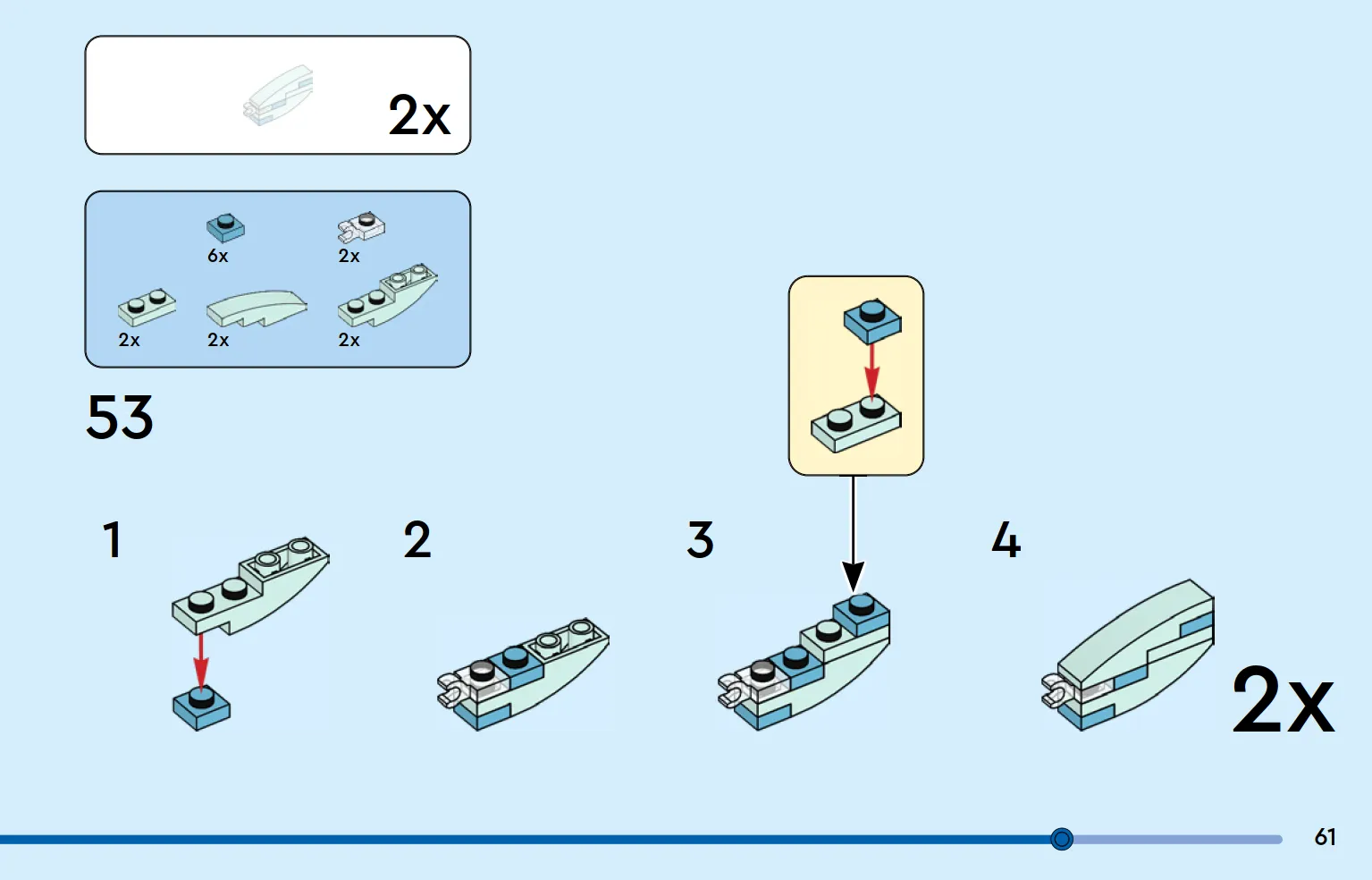 2x

6x
2x
2x
2x
2x

53

1

2

3

4

2x

61