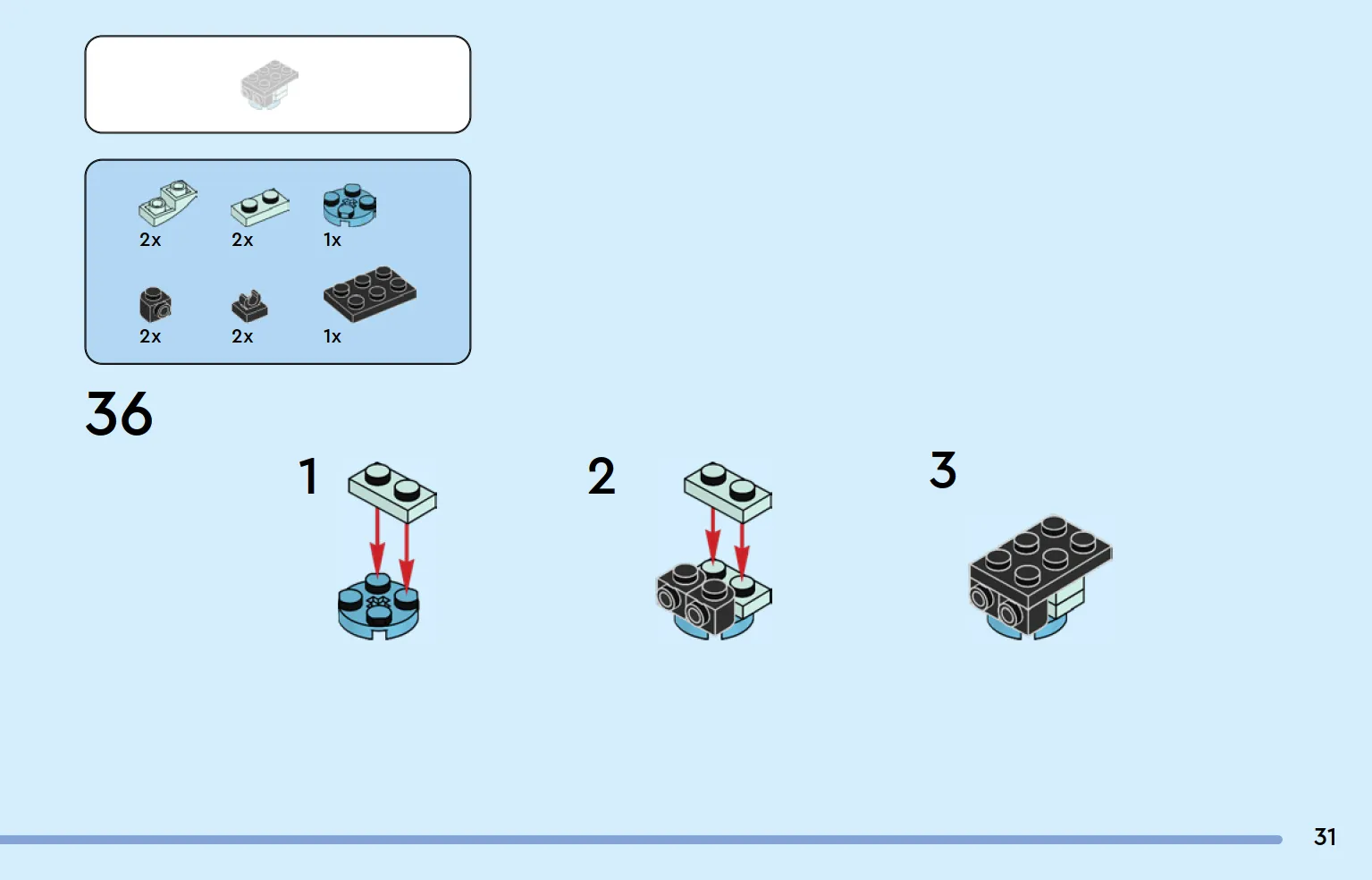 2x 2x 1x

2x 2x 1x

36

1

2

3

31