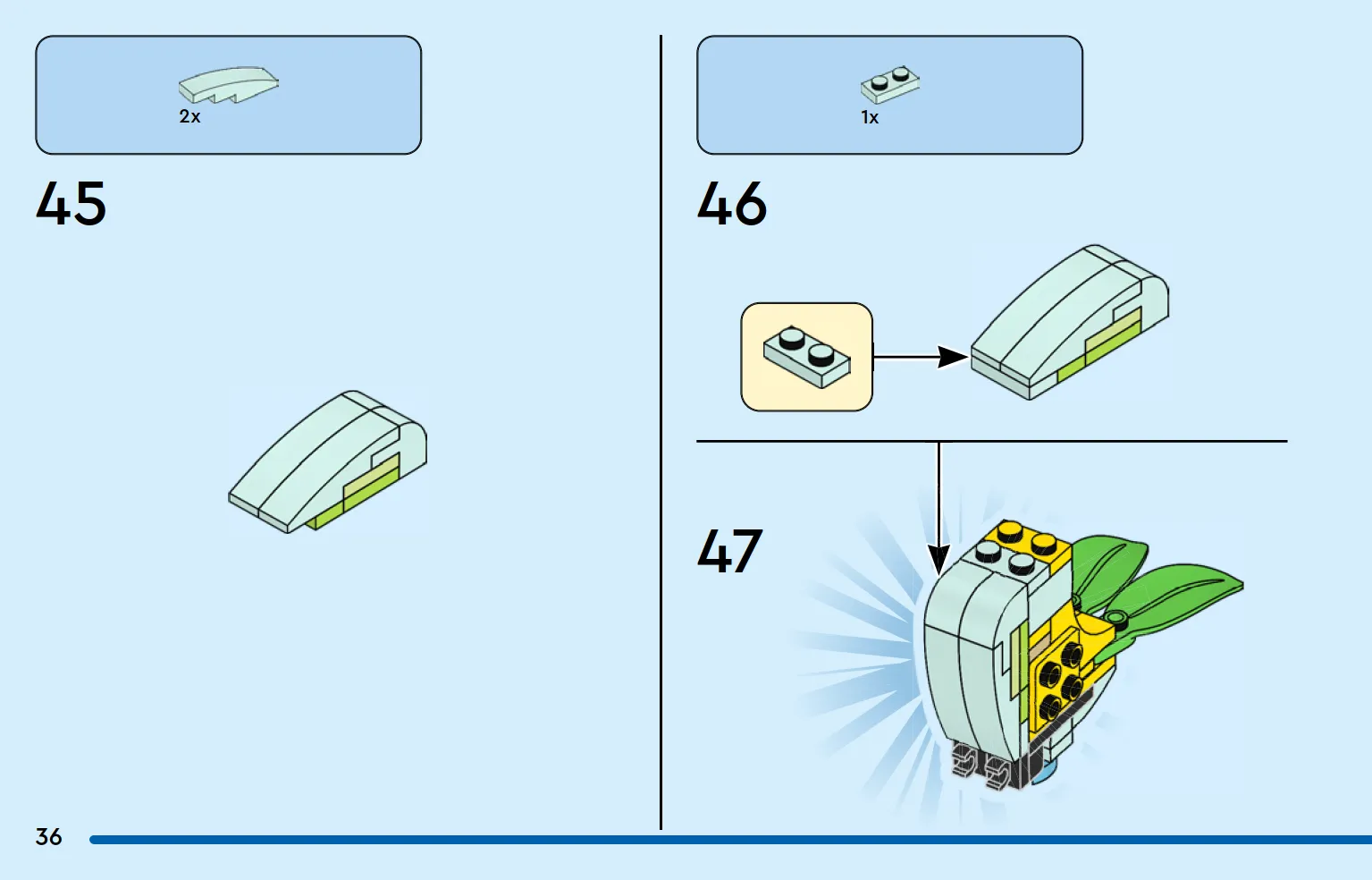 2x

45

1x

46

47

36