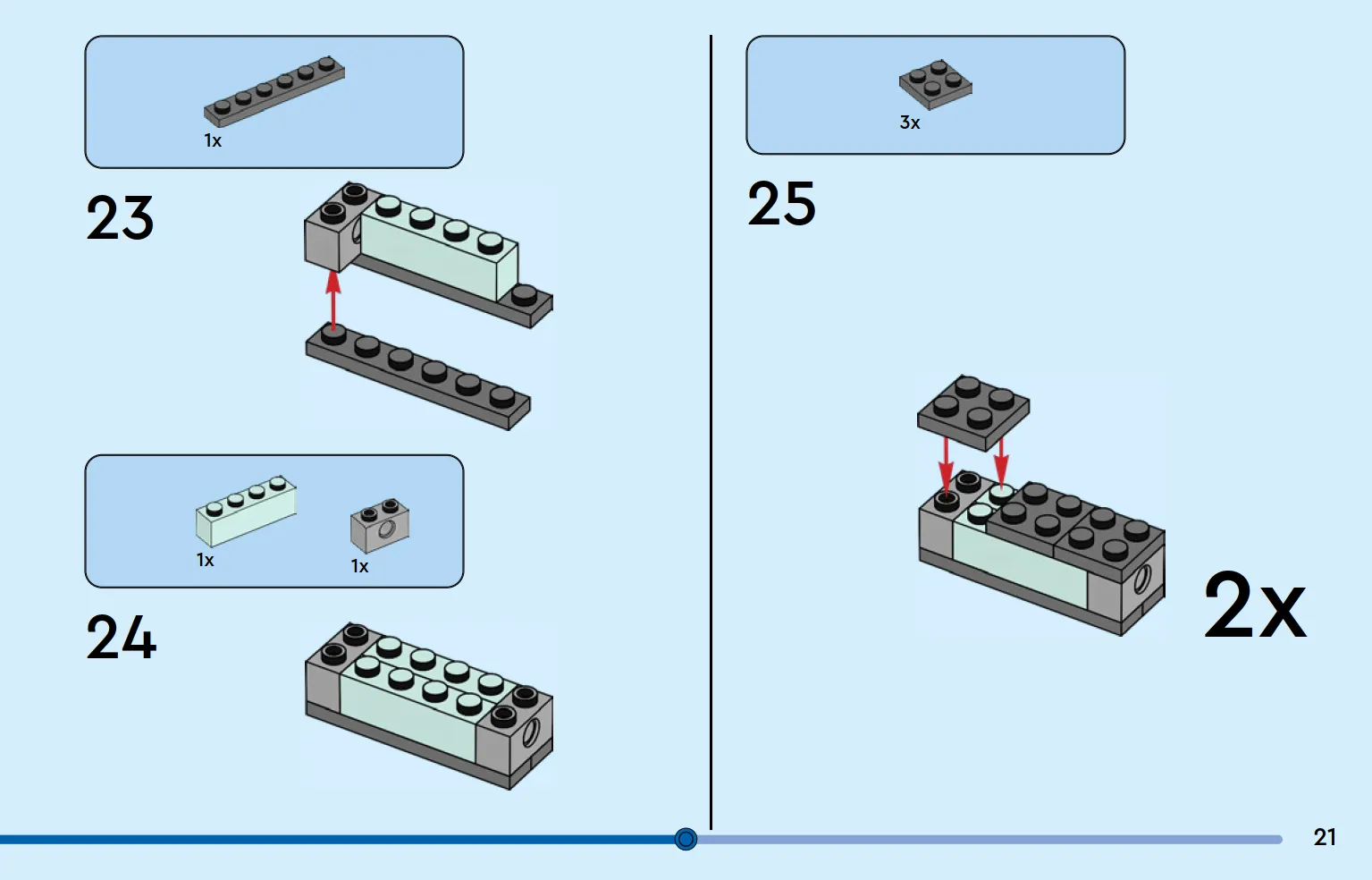 1x

23

1x

1x

24

3x

25

2x

21