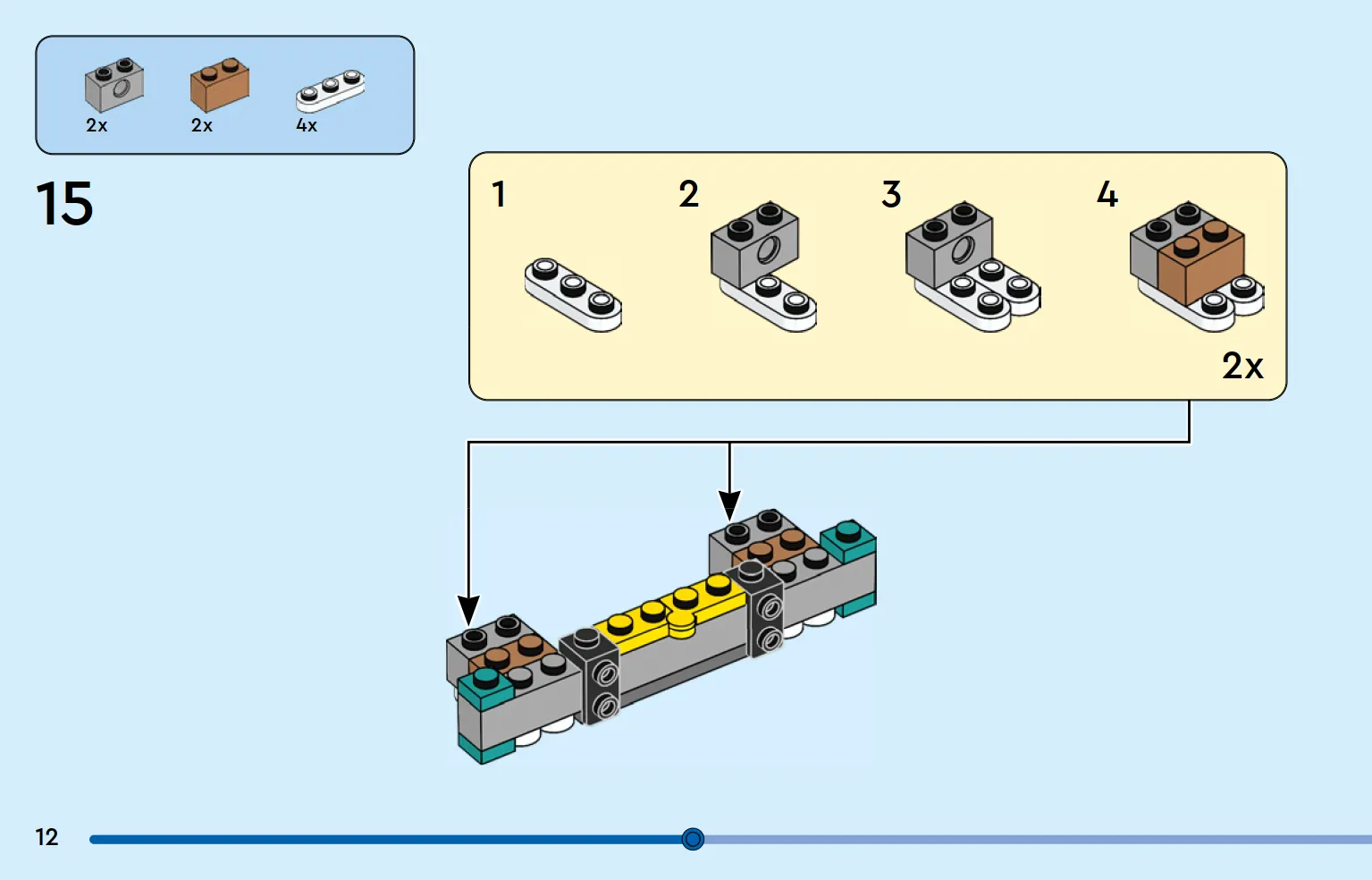 2x 2x 4x

15

1 2 3 4

2x

12