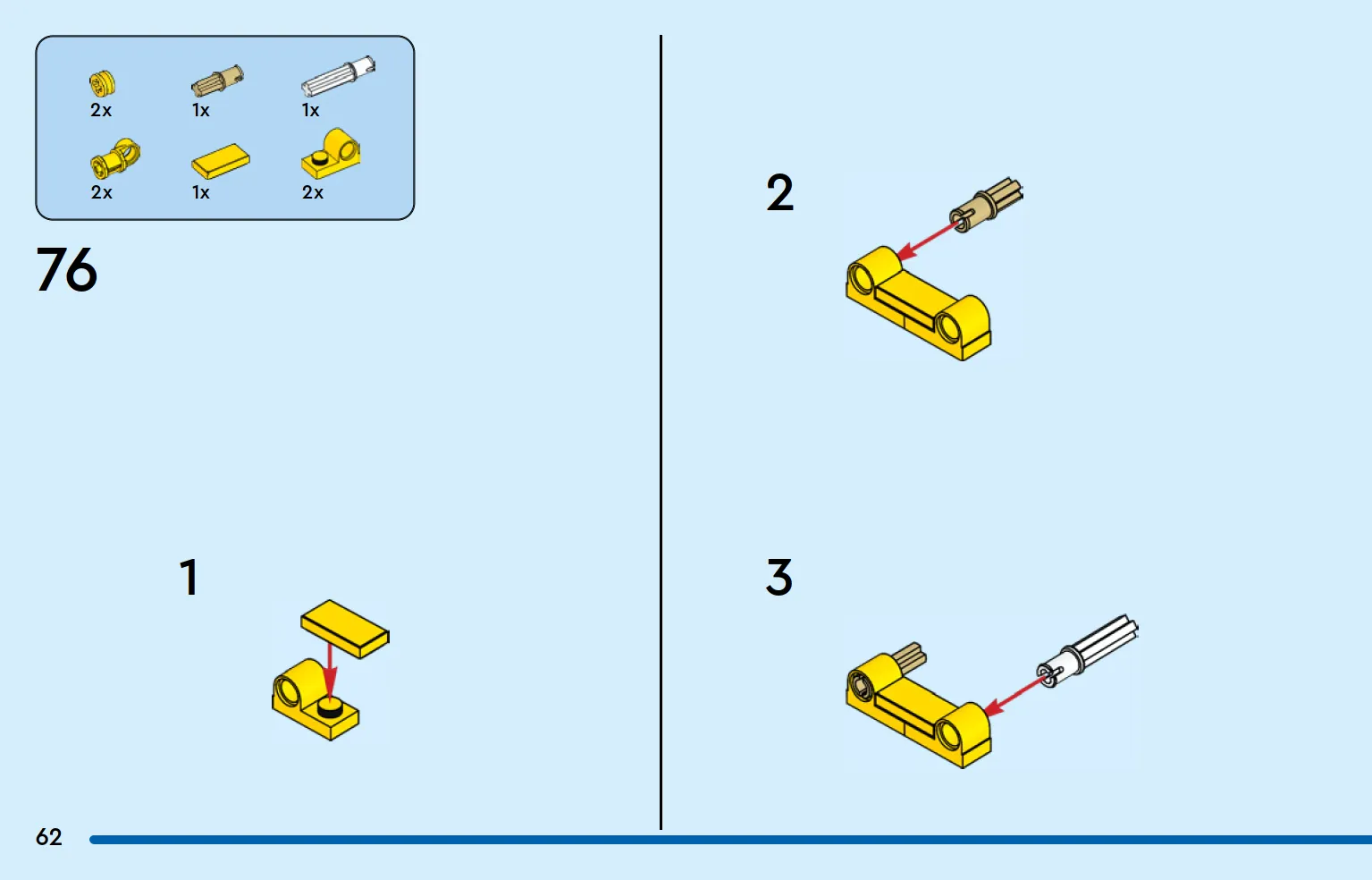 2x
1x
1x
2x
1x
2x

76

1

2

3

62