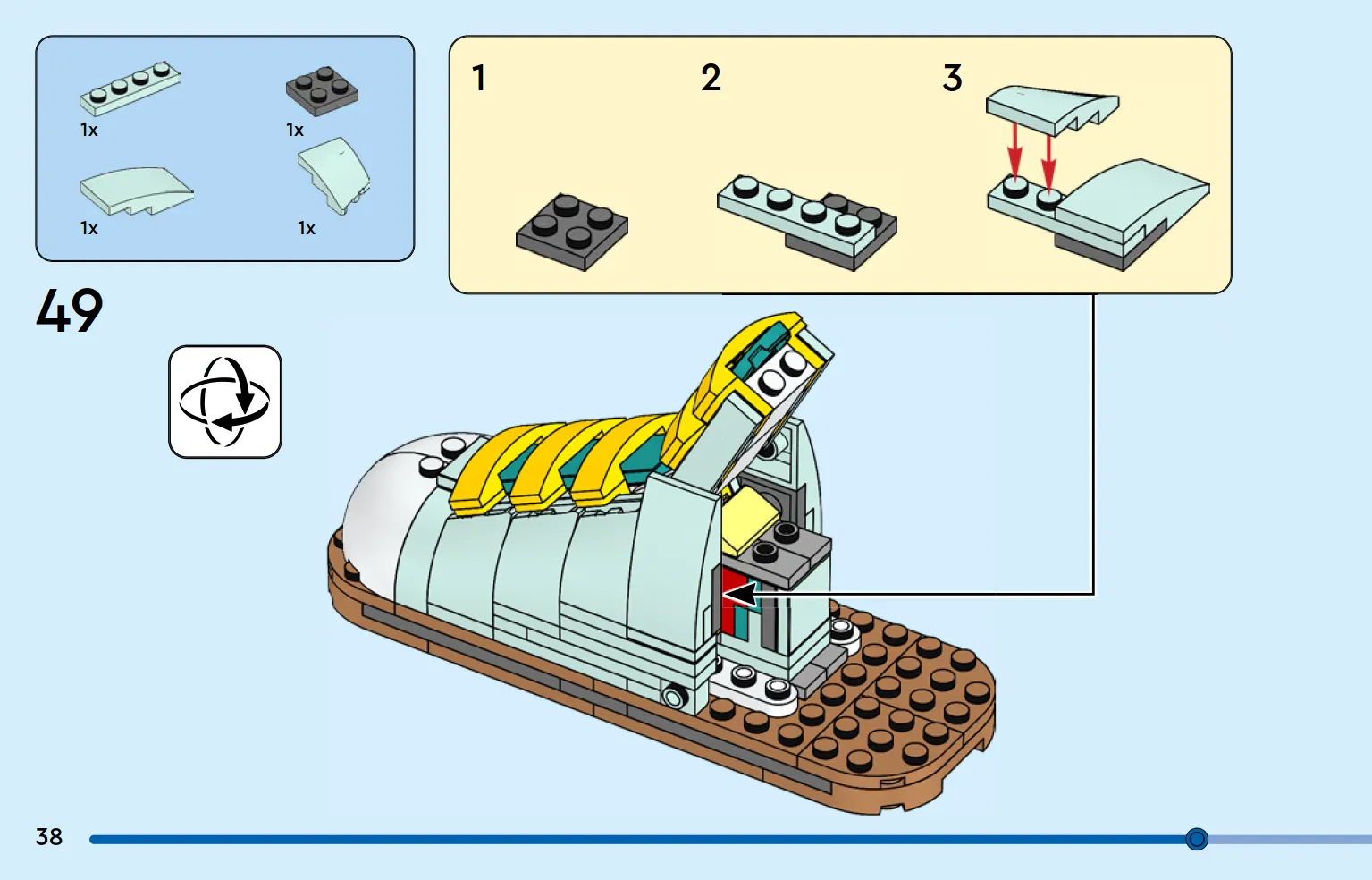 1x
1x
1x
1x

1
2
3

49

38