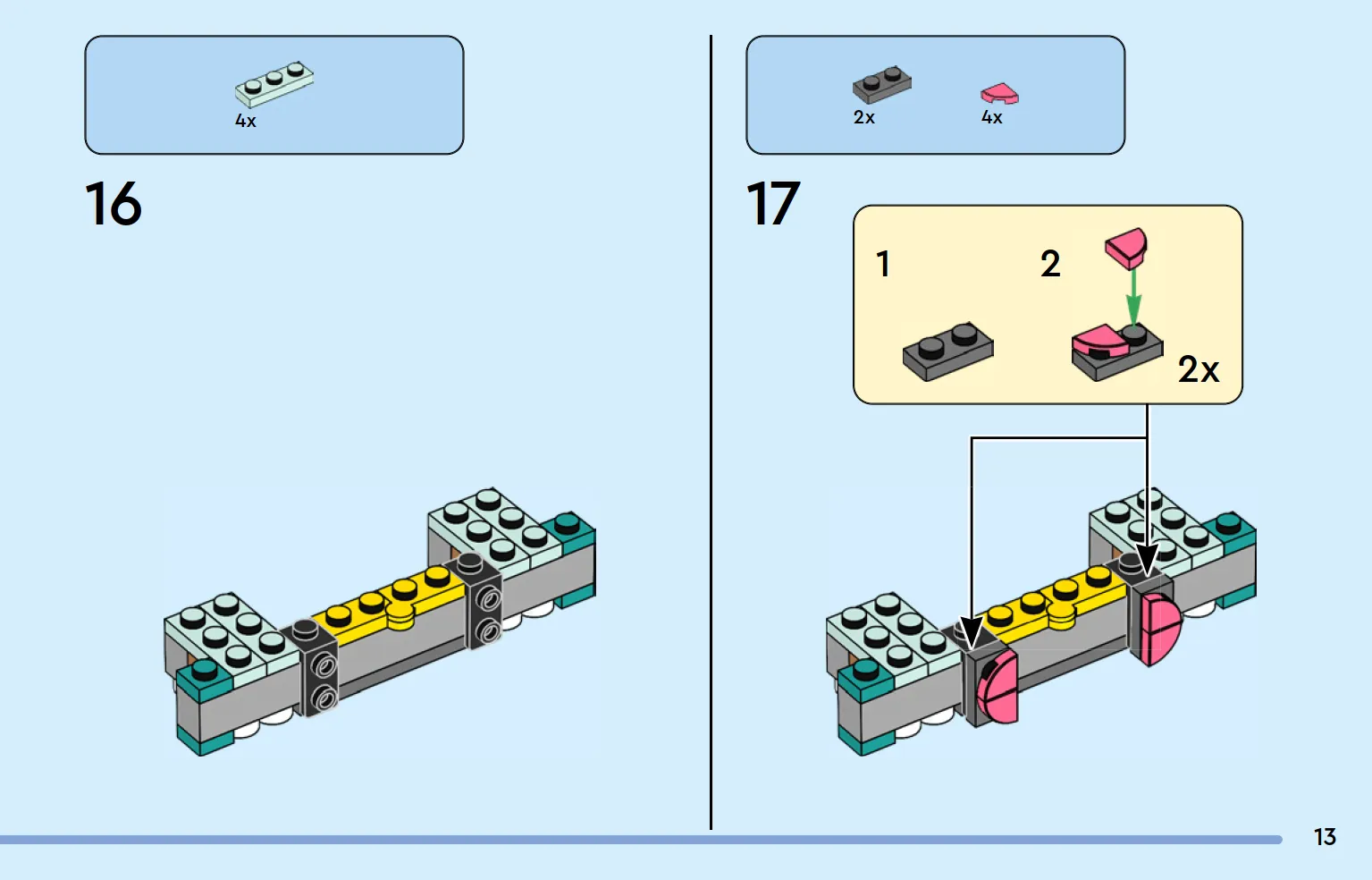 4x

16

2x

4x

17

1

2

2x

13