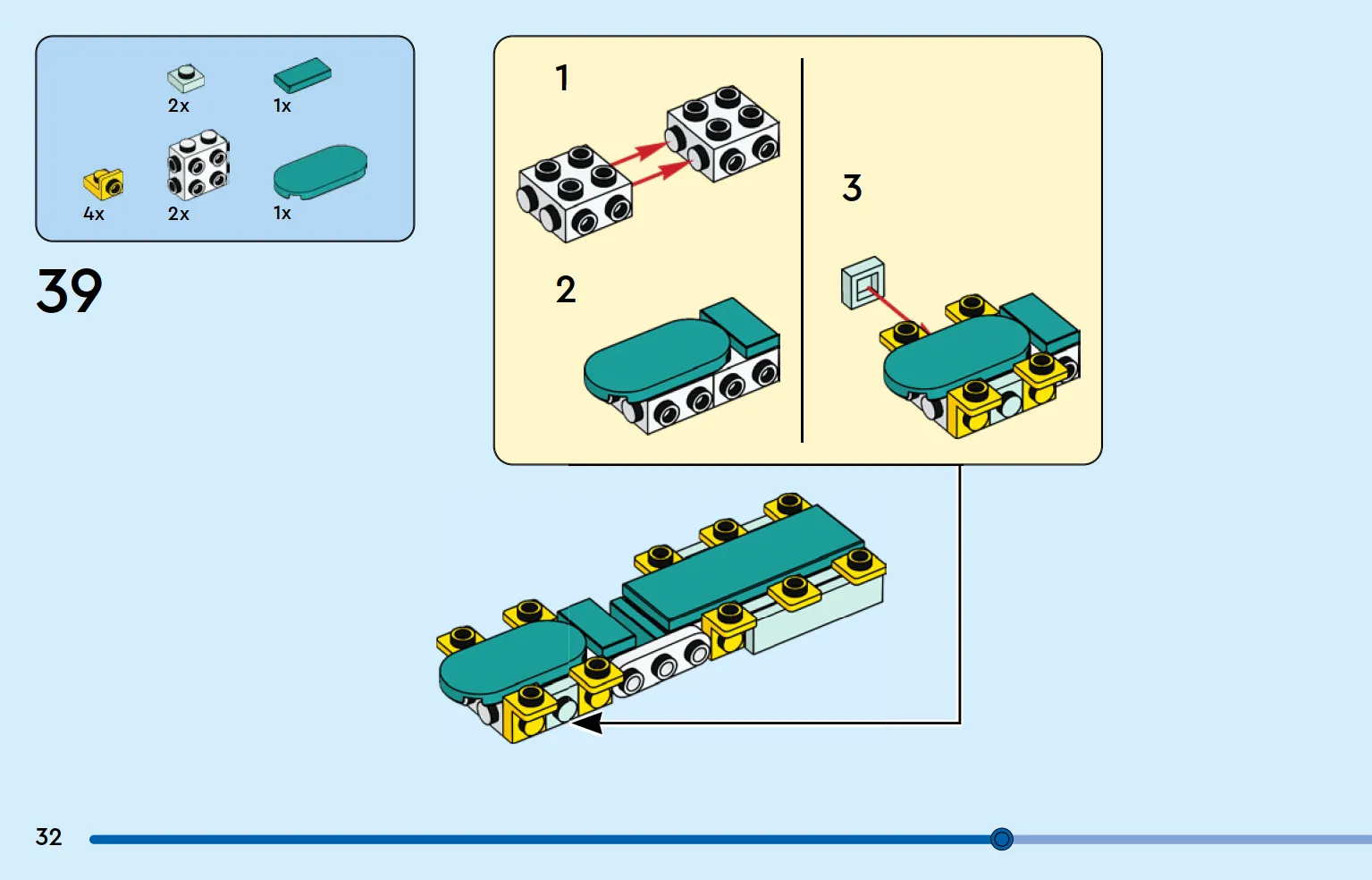 2x
1x
4x
2x
1x

39

1

2

3

32