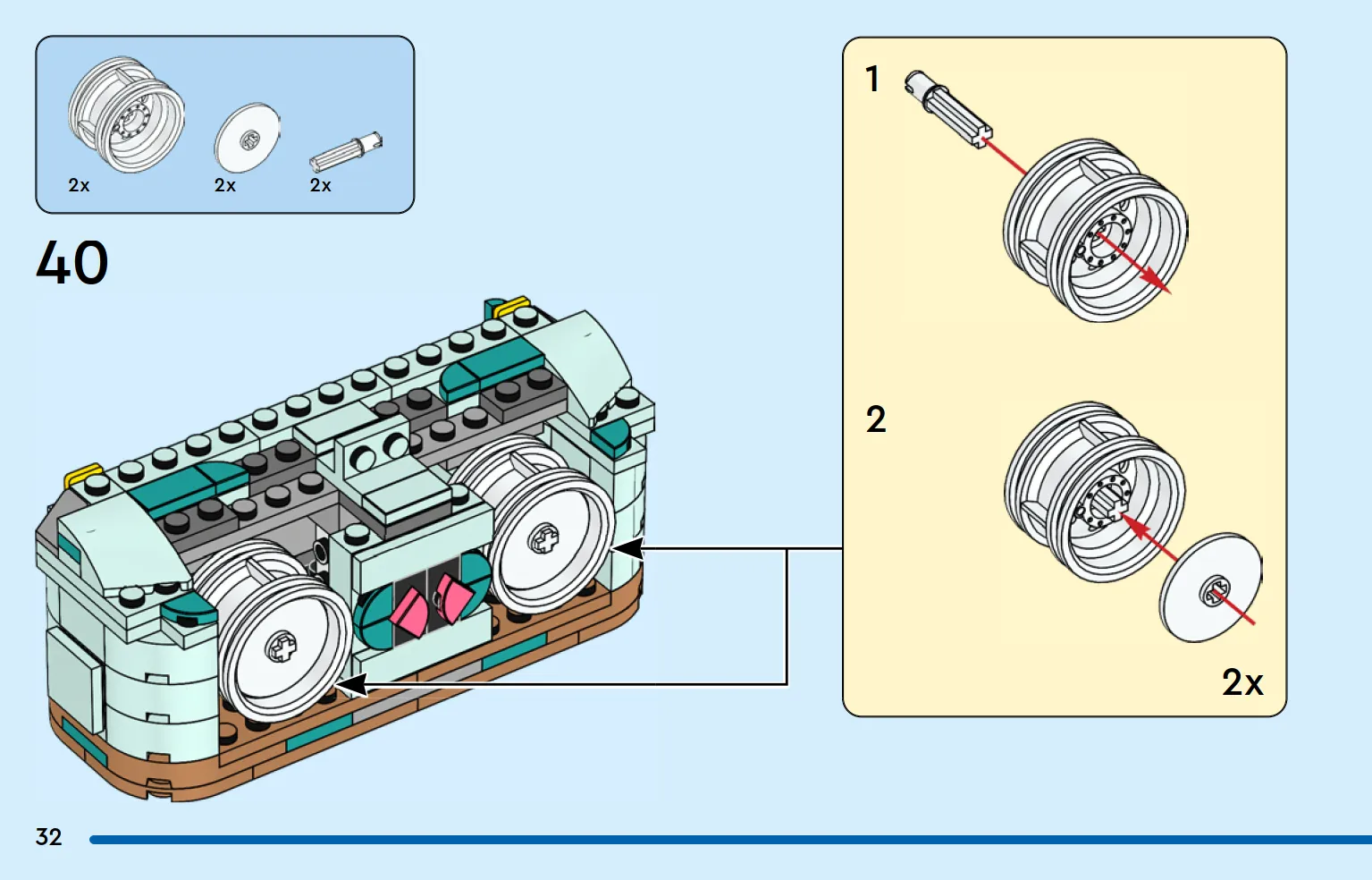 2x 2x 2x

40

1

2

2x

32