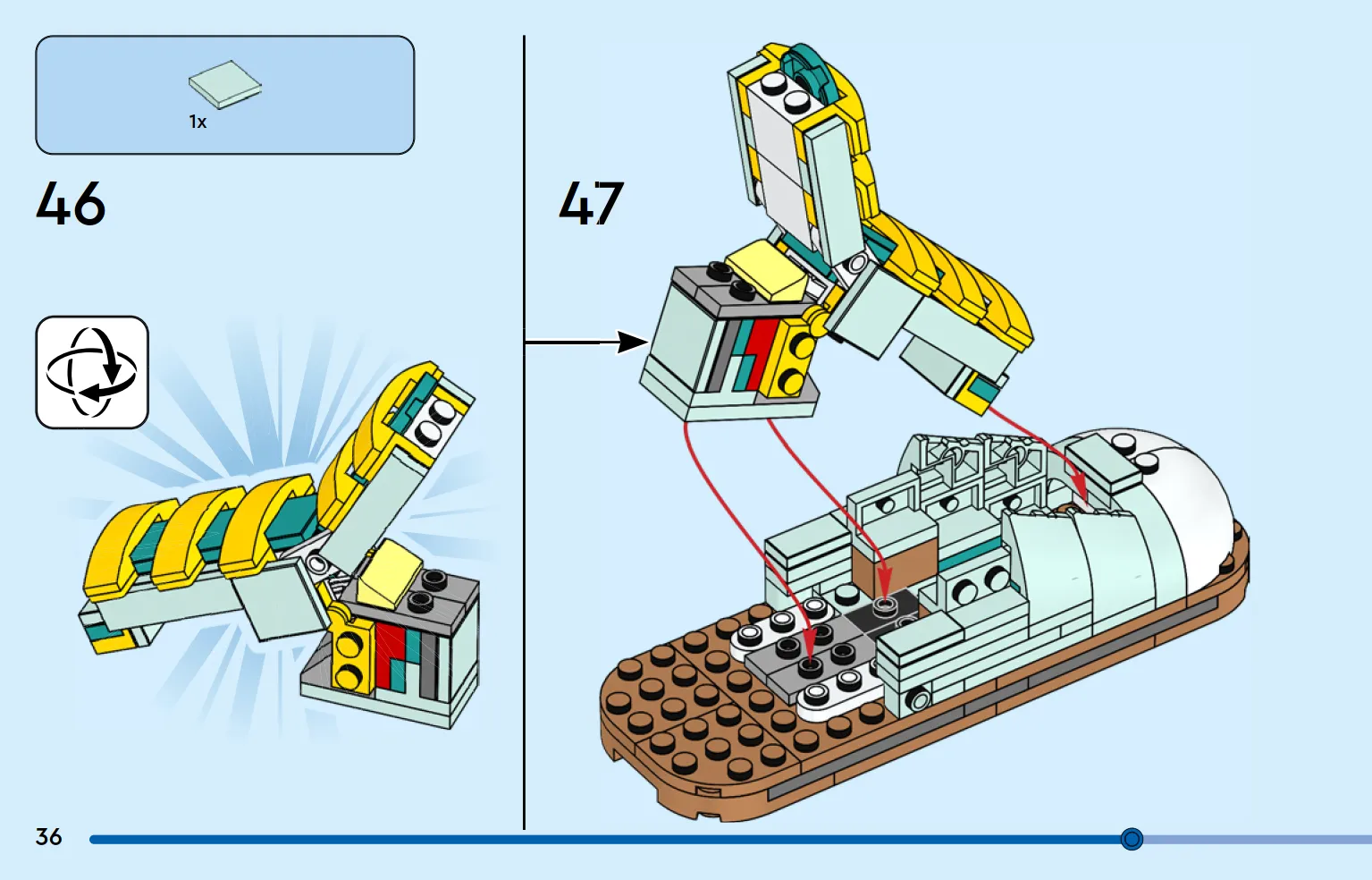 1x

46

47

36