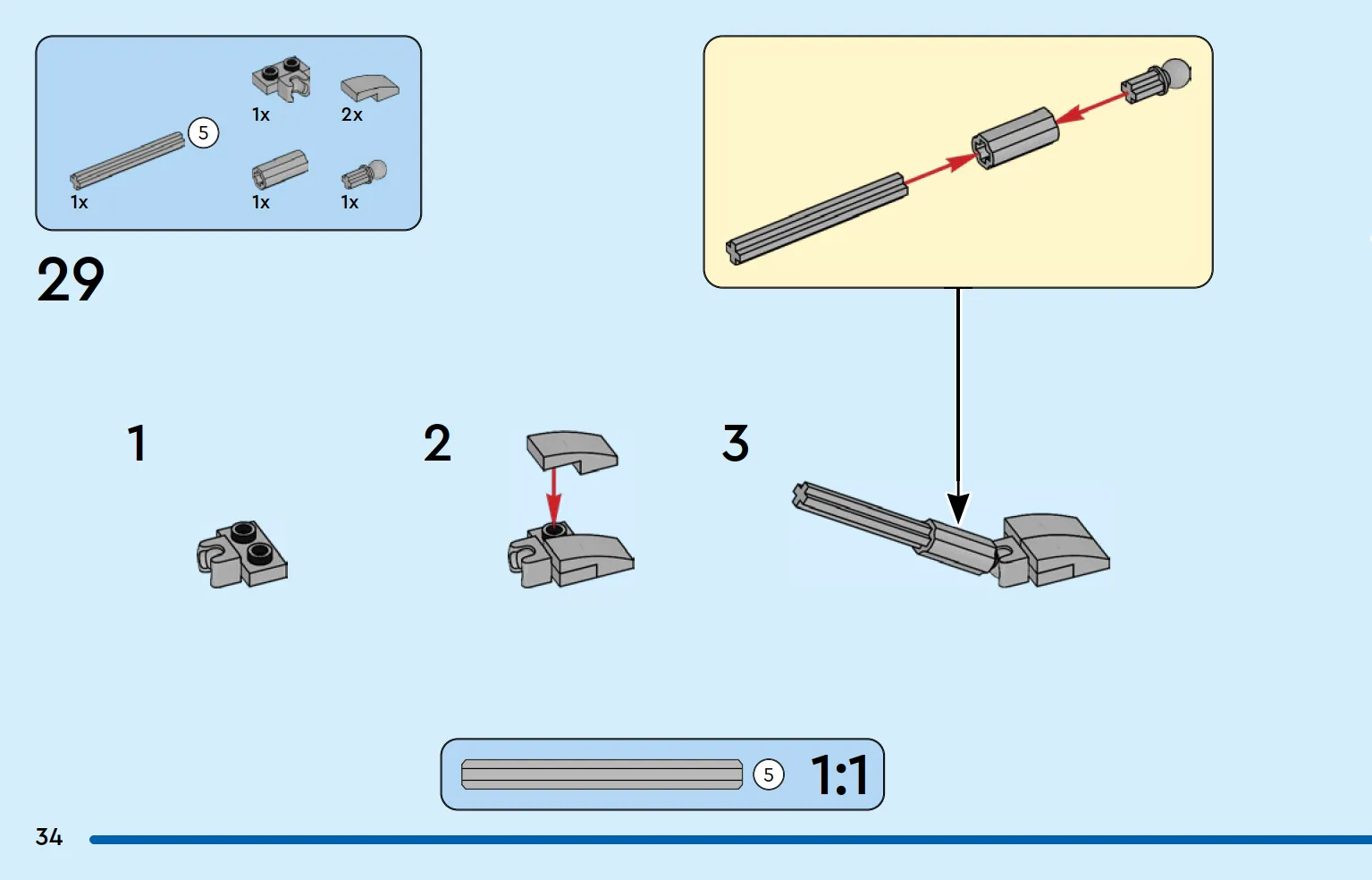 1x
2x
5
1x
1x
1x

29

1

2

3

5 1:1

34