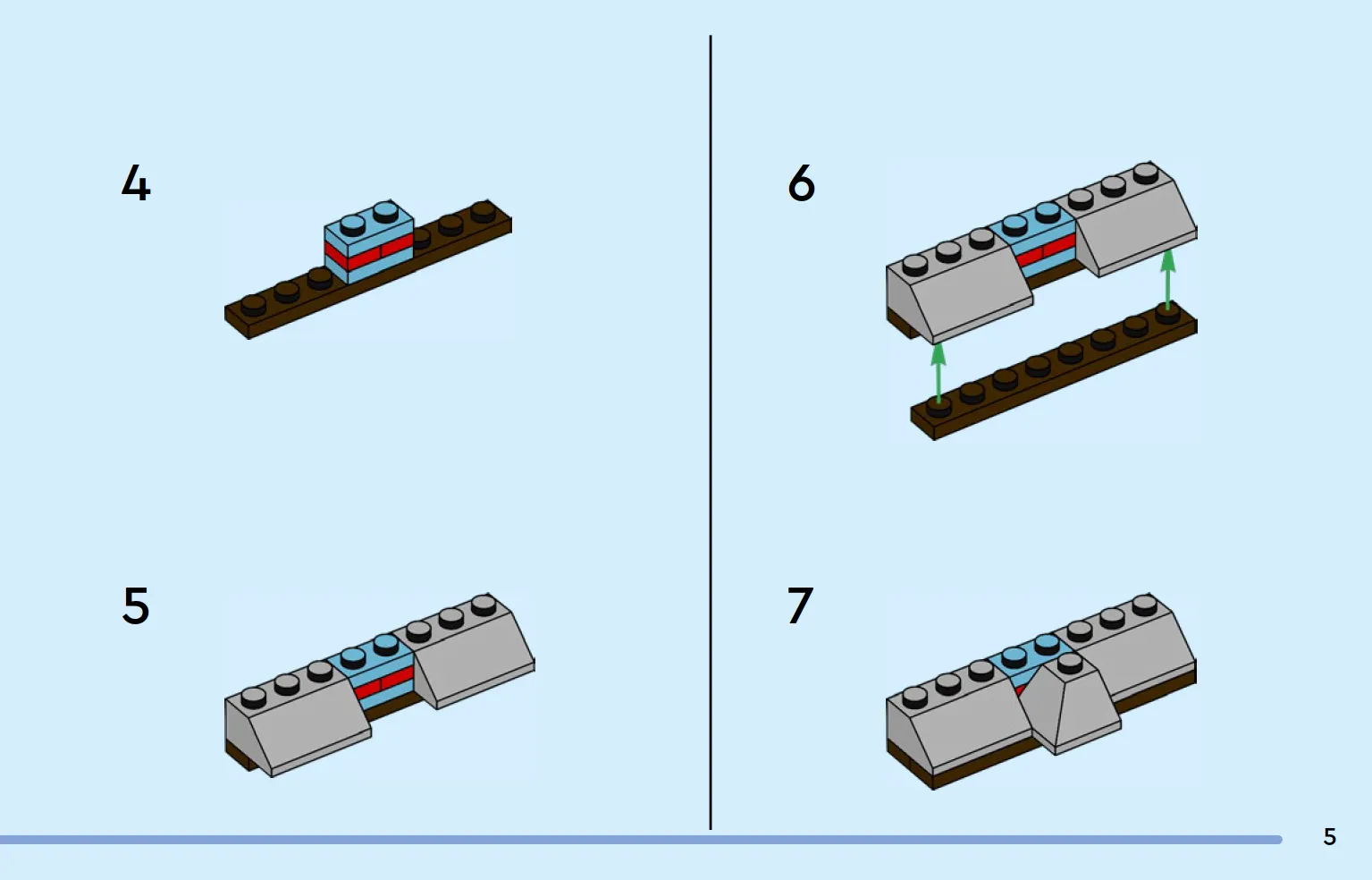 4

5

6

7

5