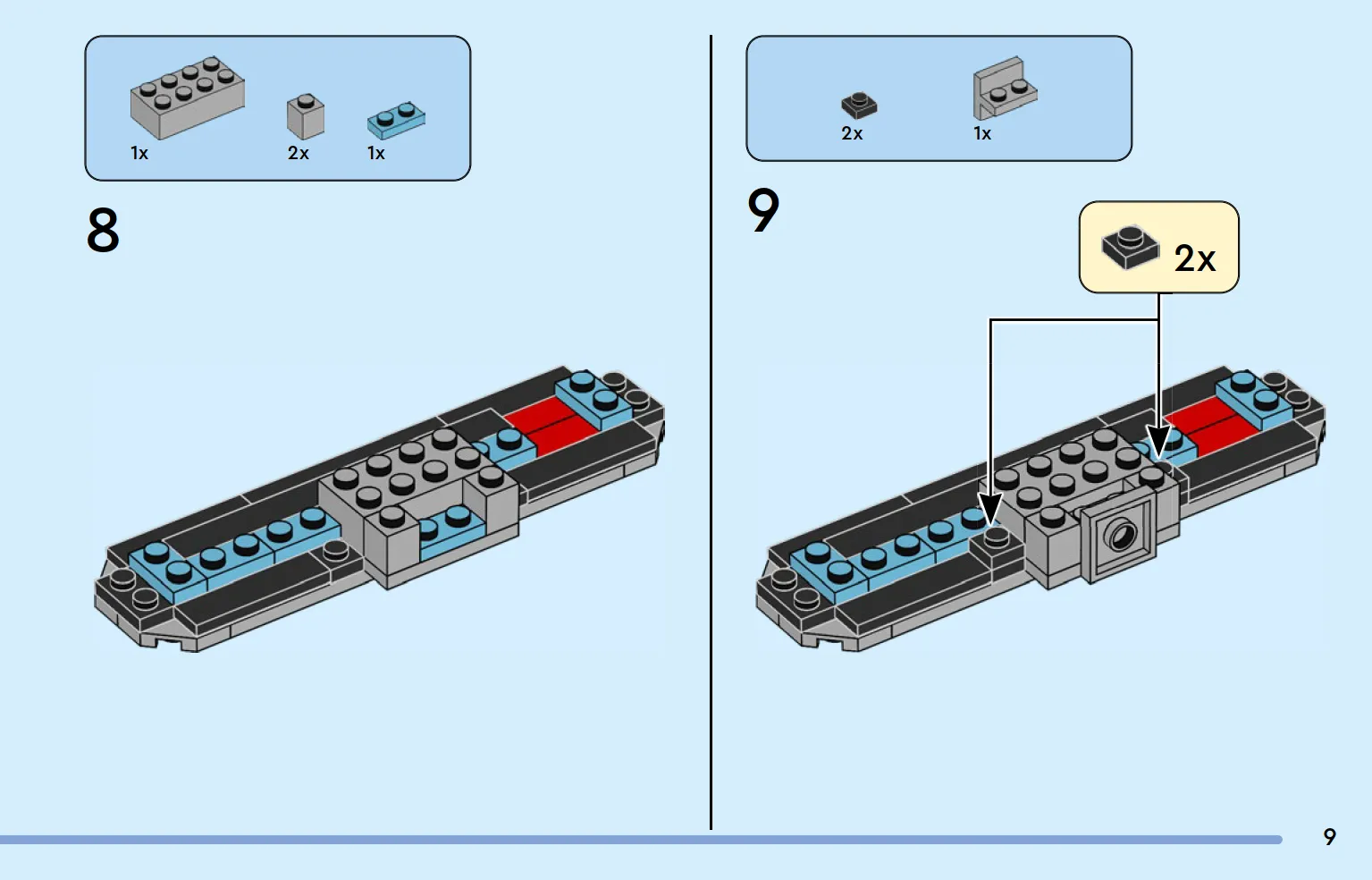 1x 2x 1x

8

2x 1x

9

2x

9