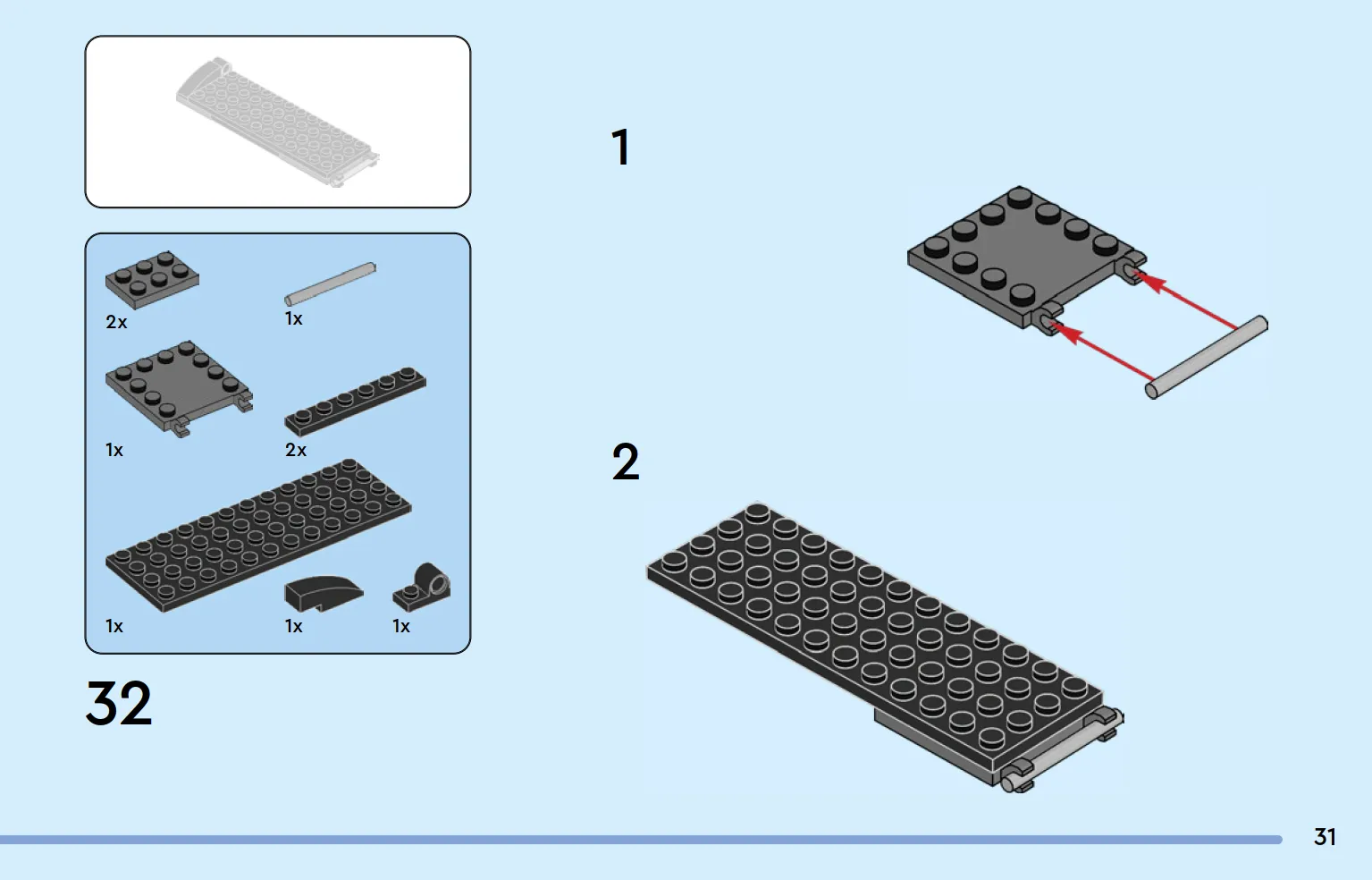 2x

1x

1x

2x

1x

1x

1x

32

1

2

31