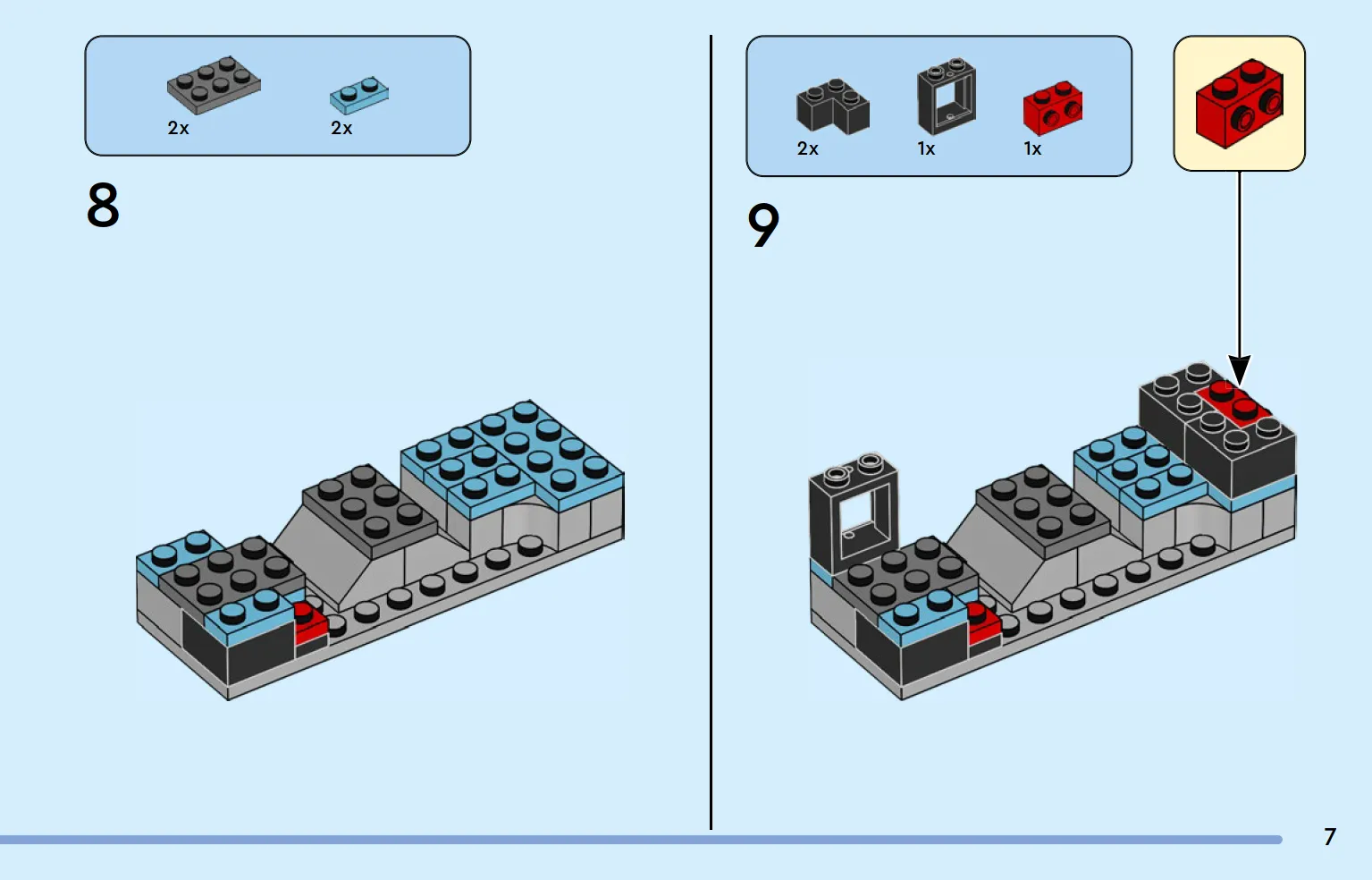 2x 2x

8

2x 1x 1x

9

7