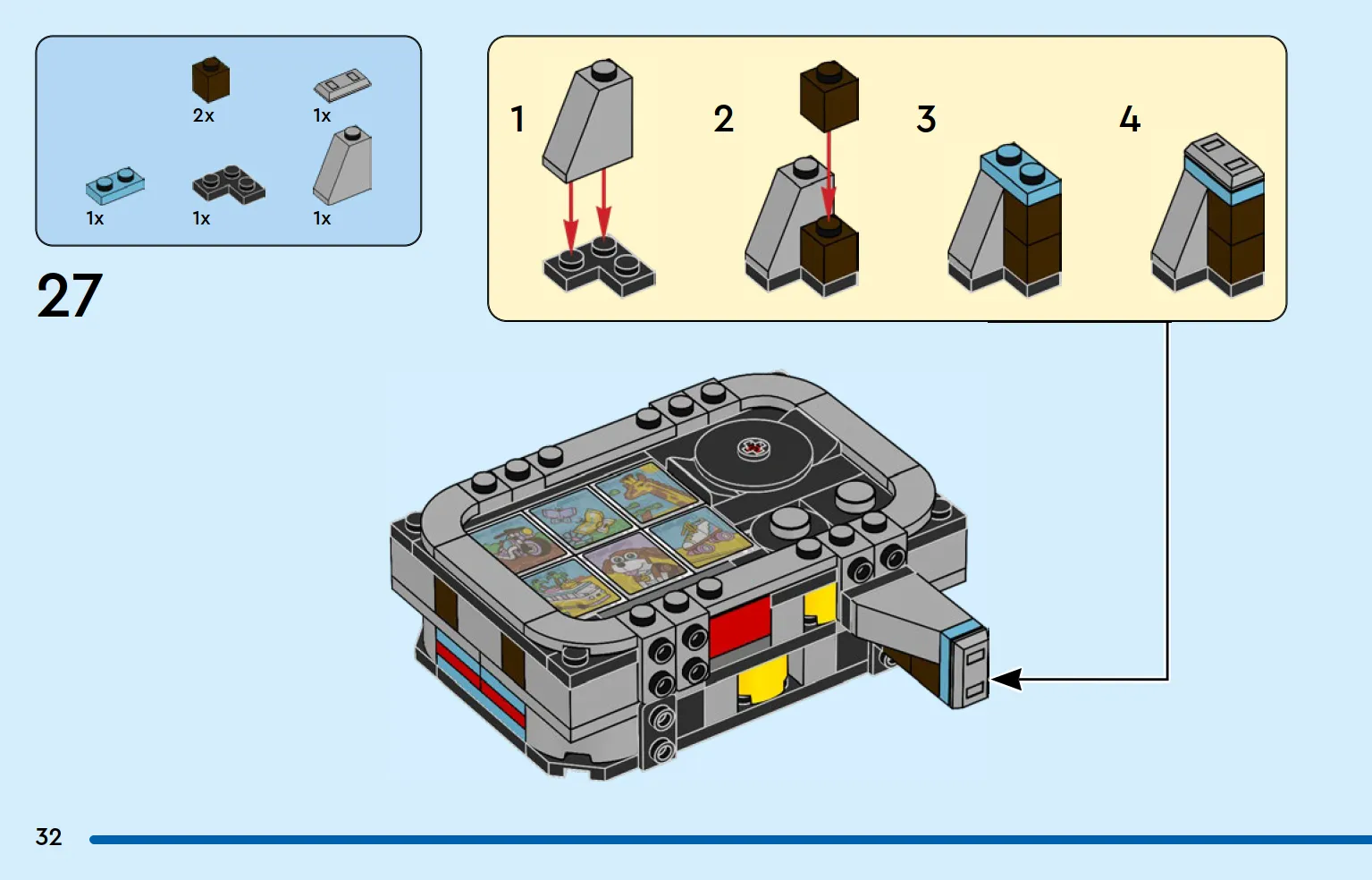 2x
1x
1x
1x
1x

27

1
2
3
4

32